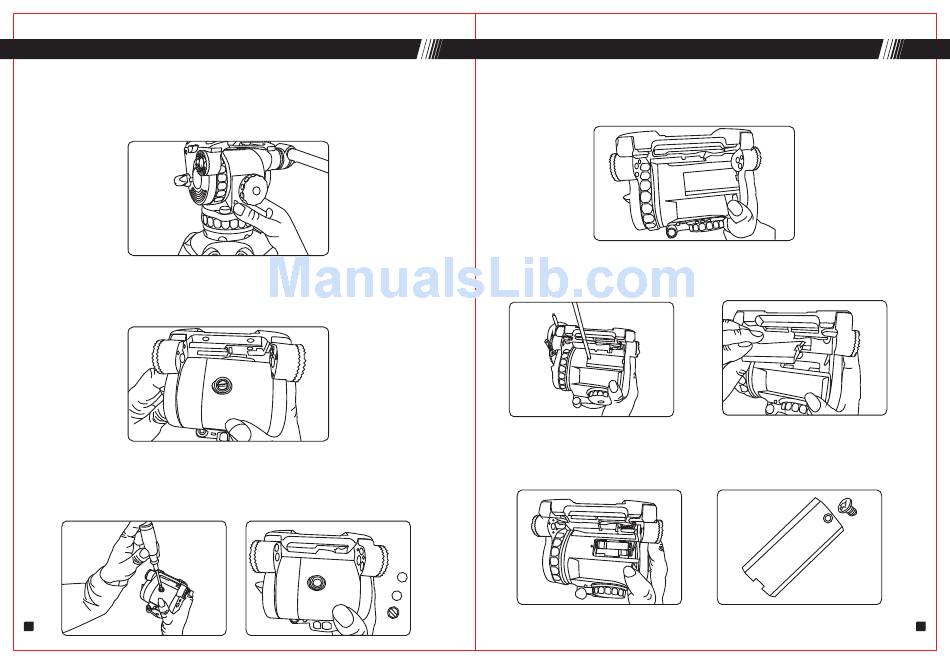 ManualsLib.com