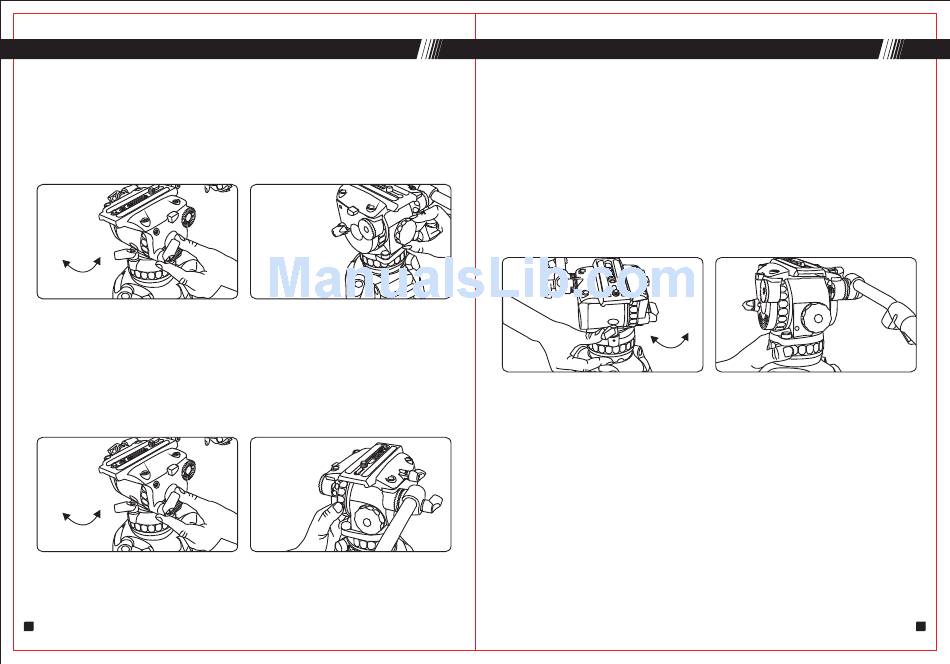 ManualsLib.com