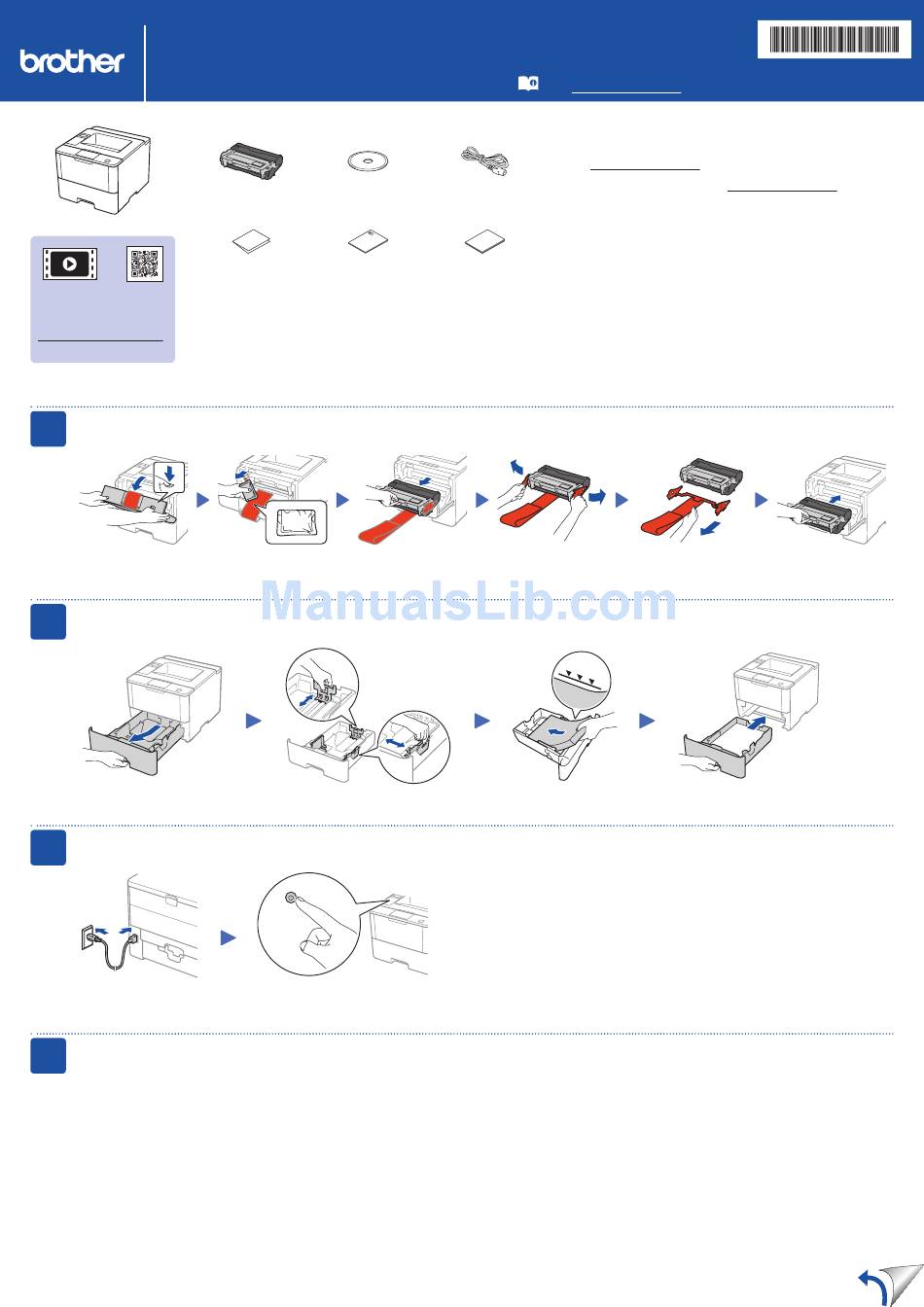 brother

ManualsLib.com