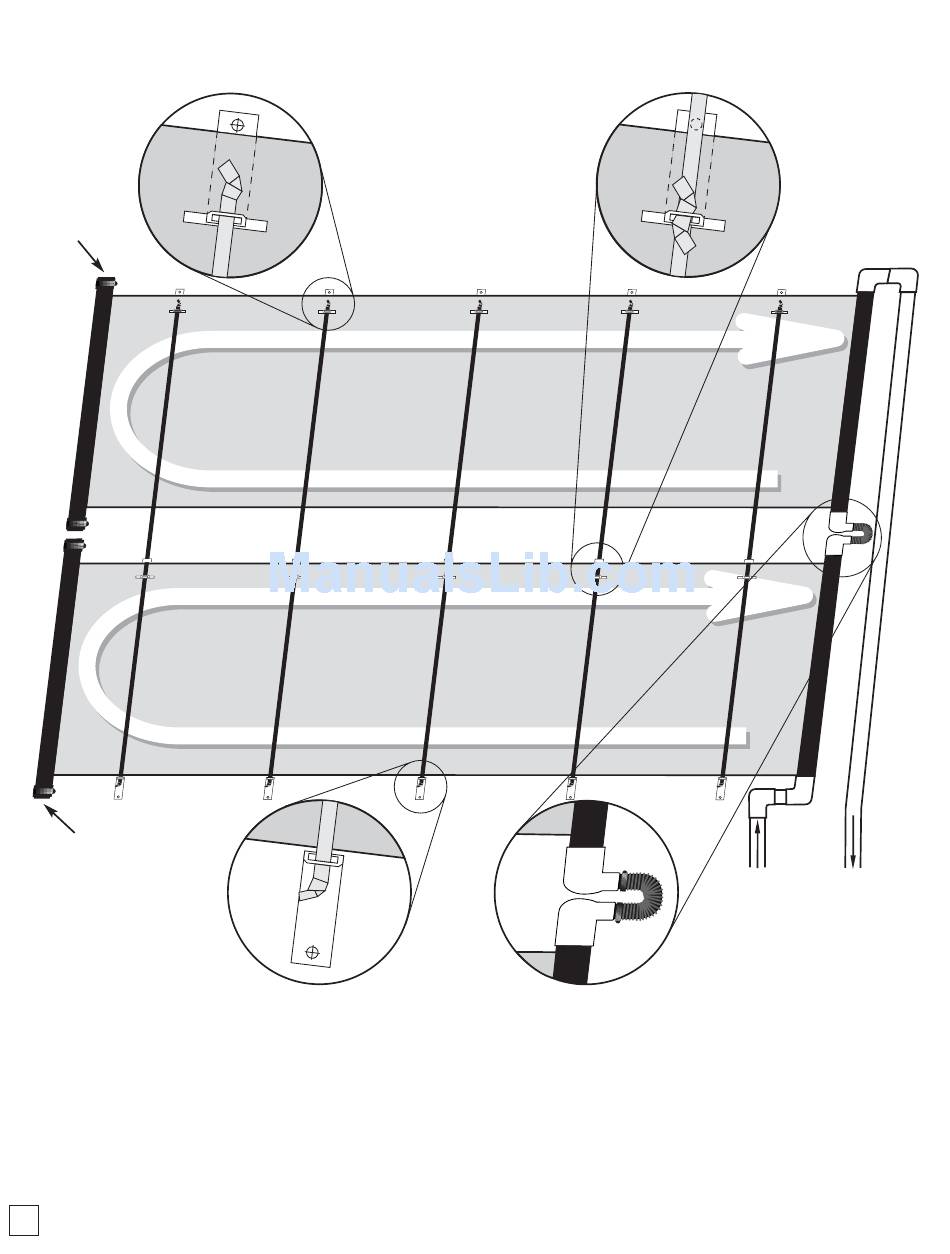 ManualsLib.com