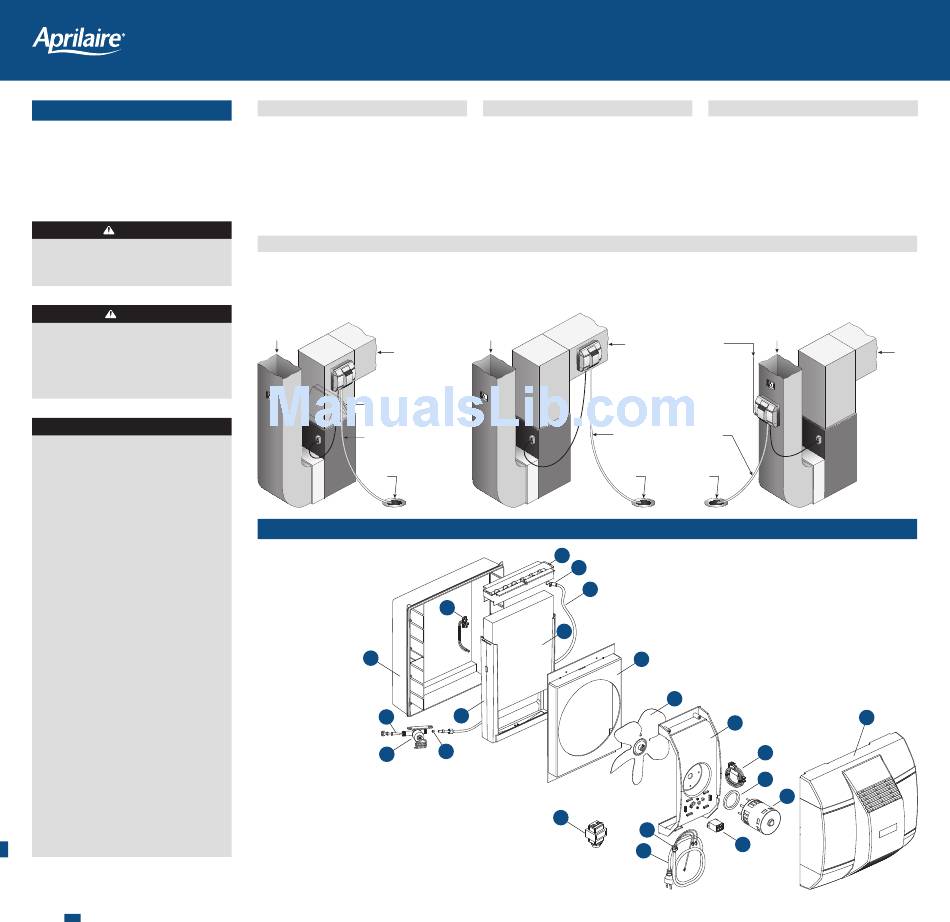 Aprilaire

ManualsLib.com