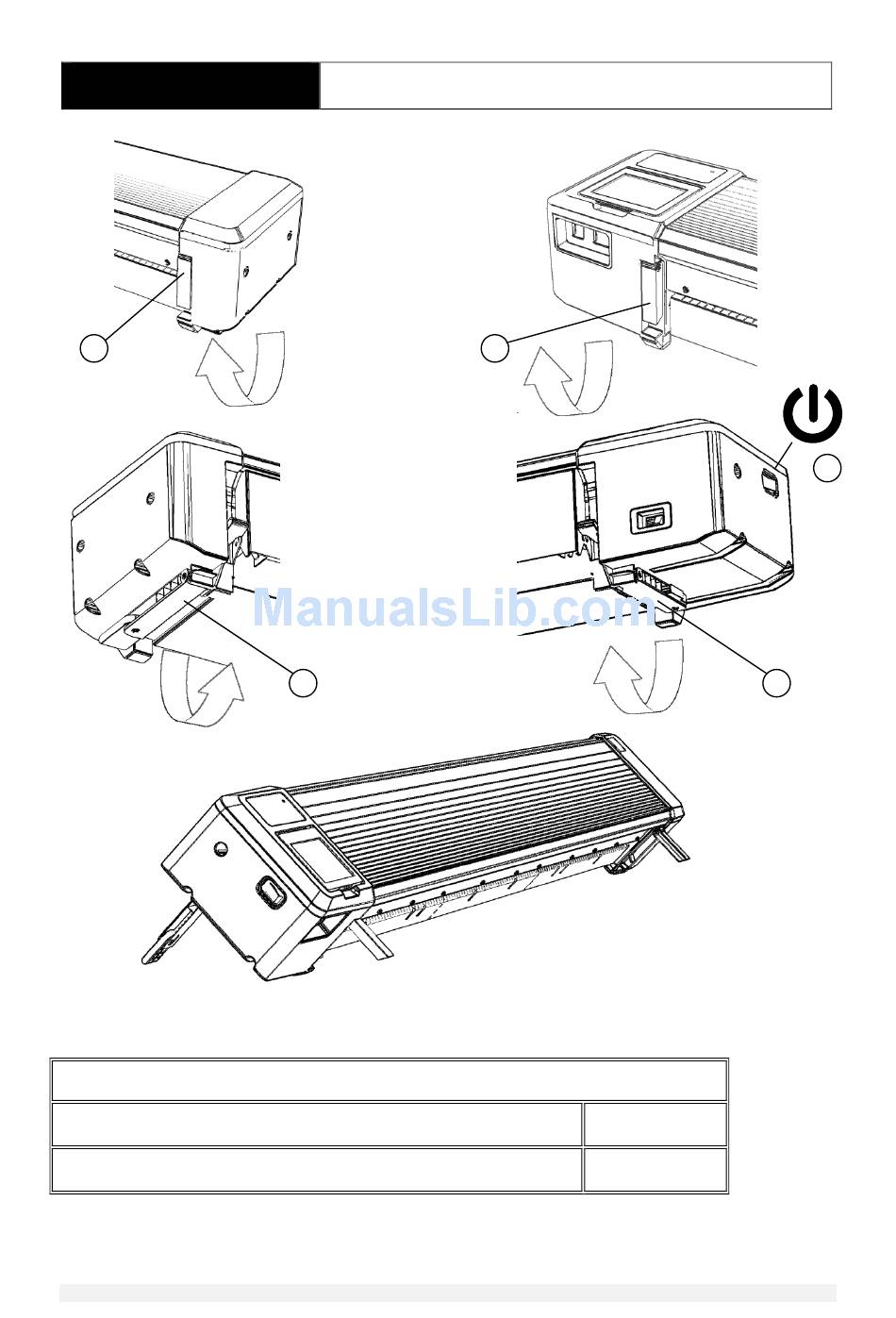 ManualsLib.com