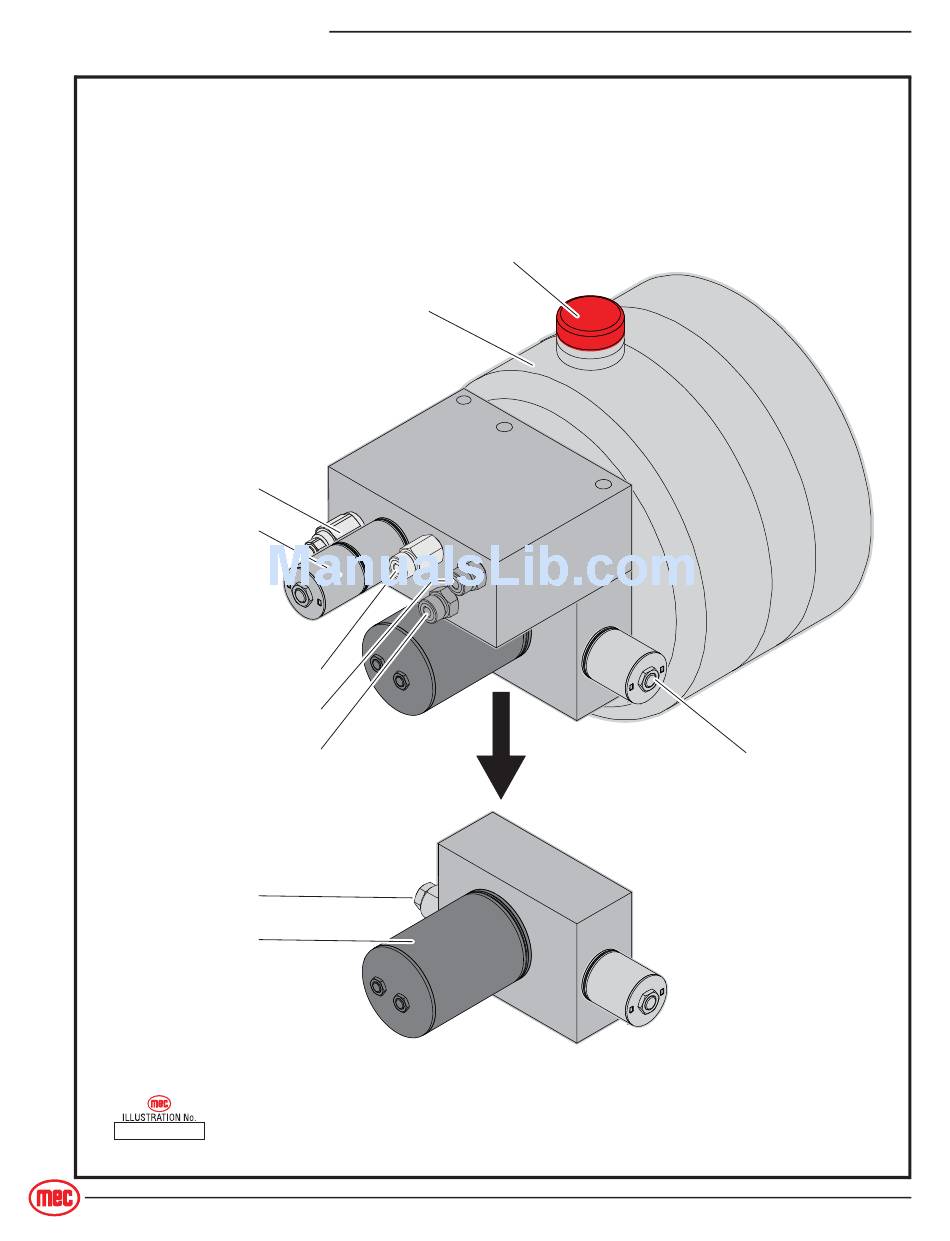 ManualsLib.com

mec
ILLUSTRATION No.

mec