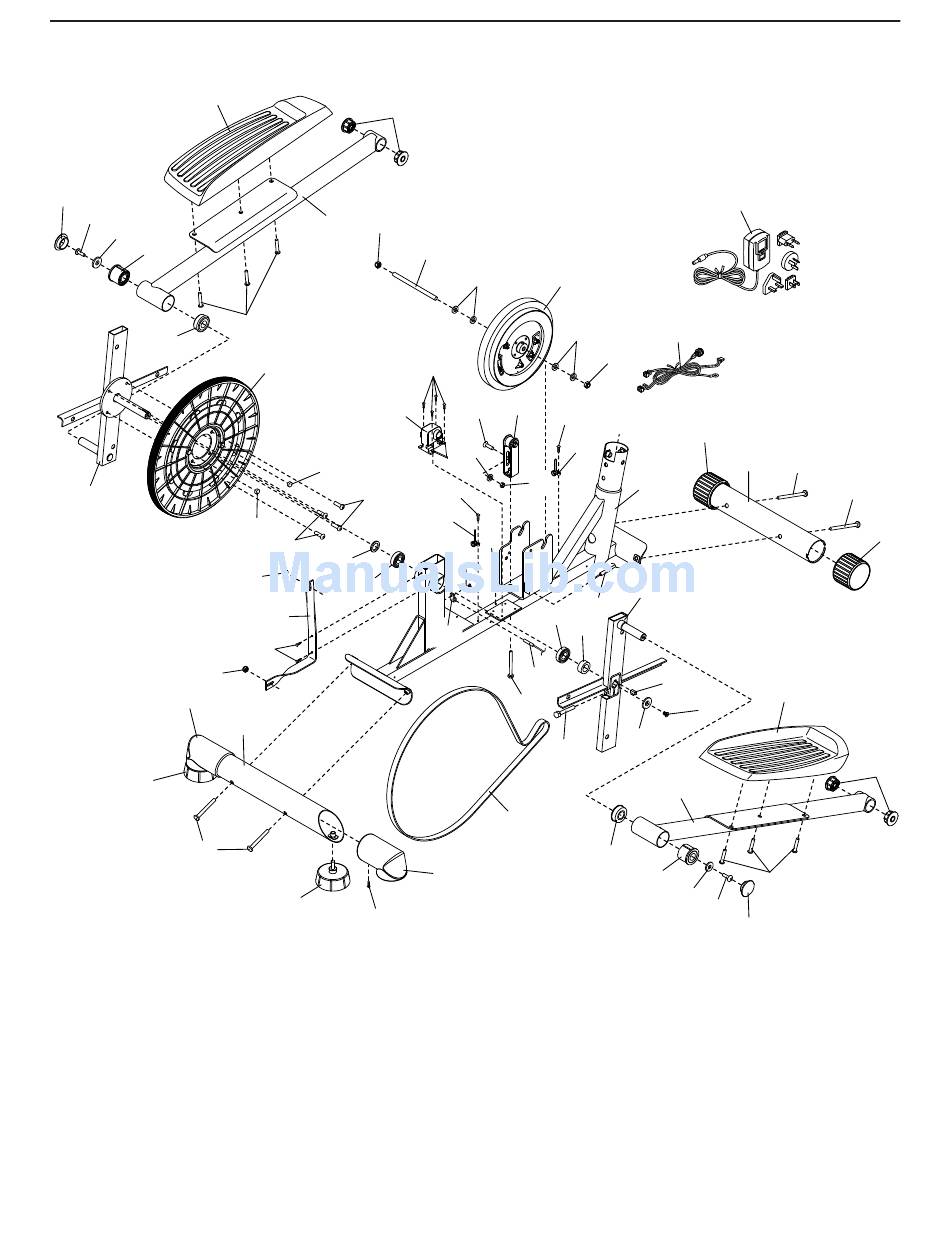 ManualsLib.com