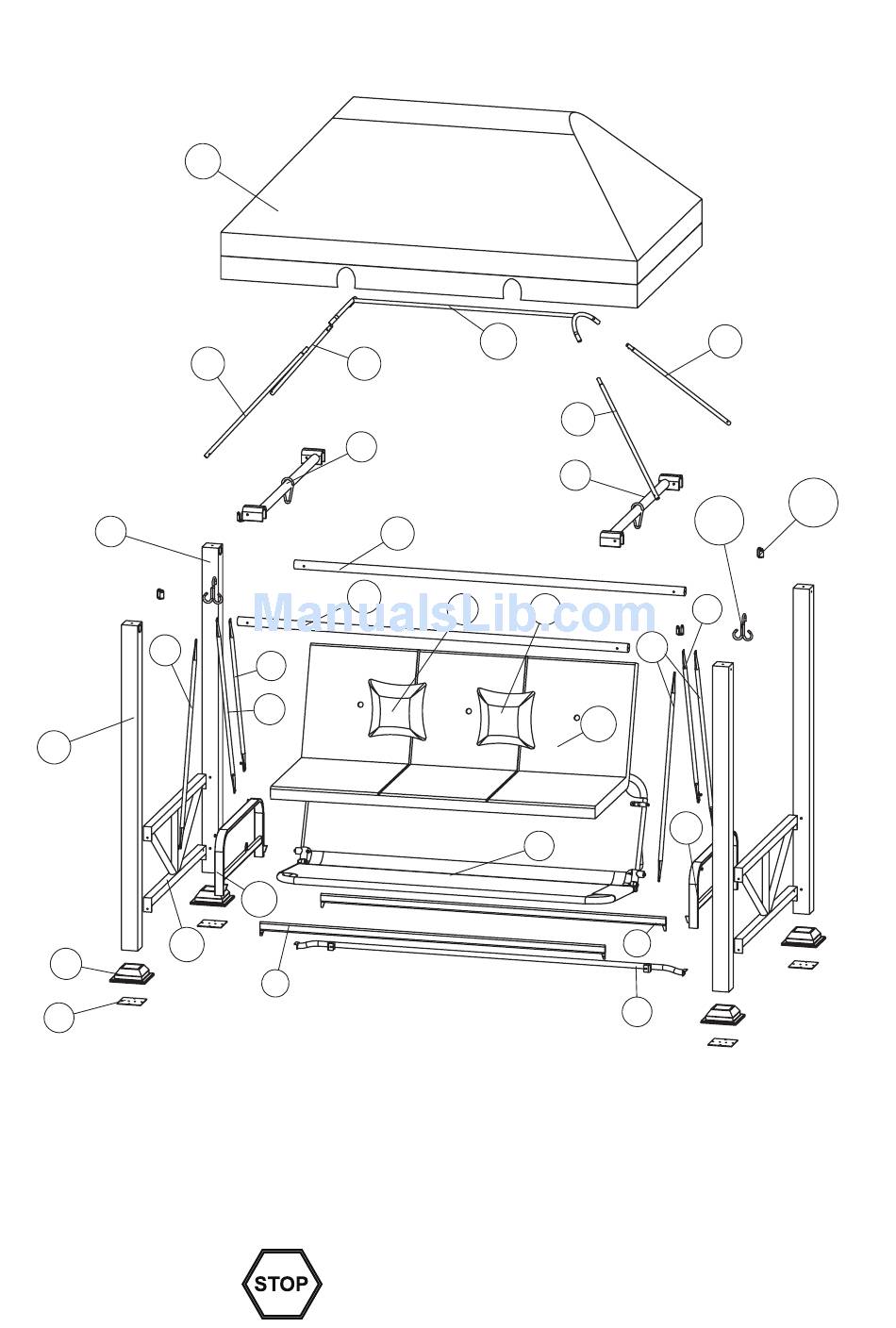 ManualsLib.com

STOP