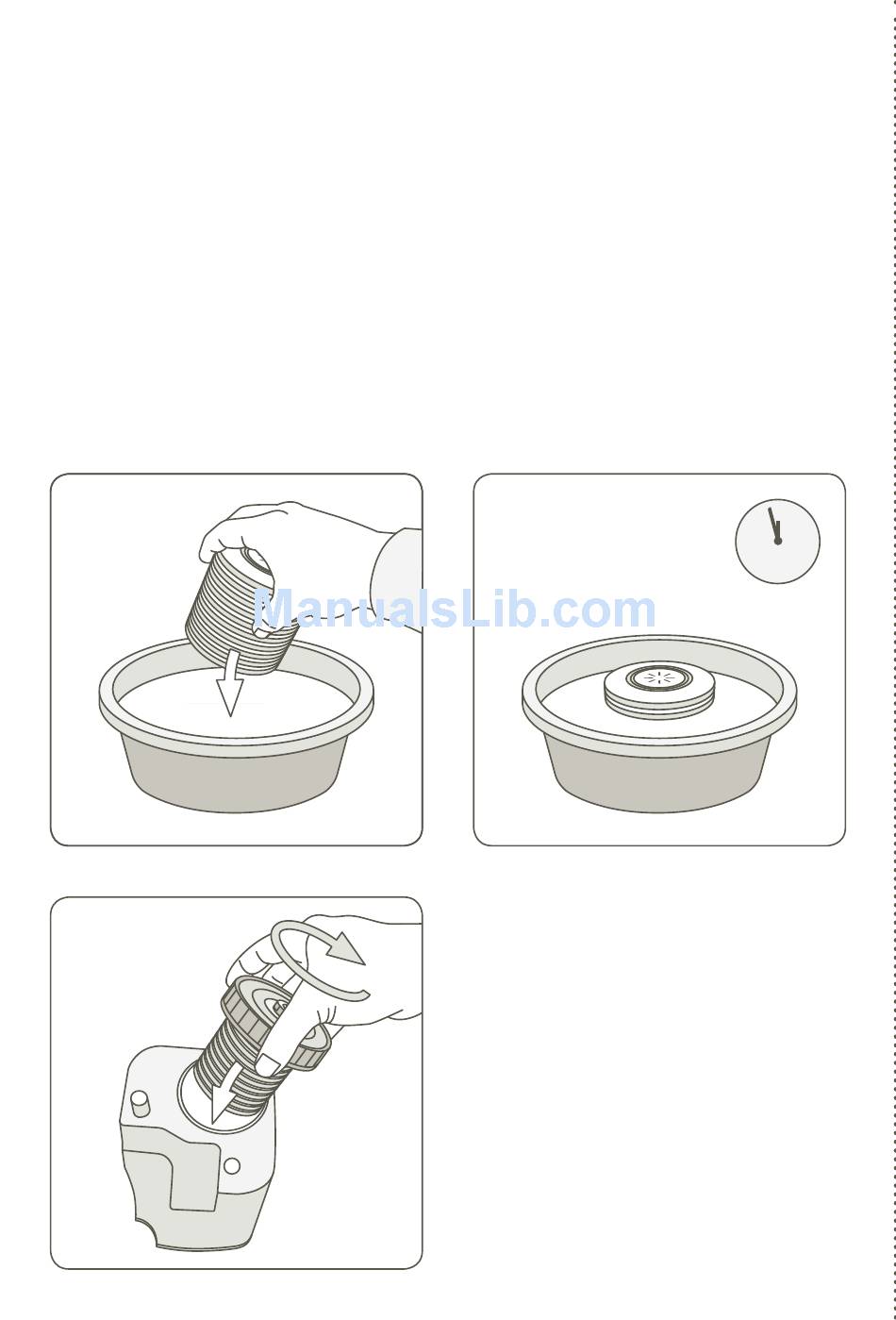 ManualsLib.com