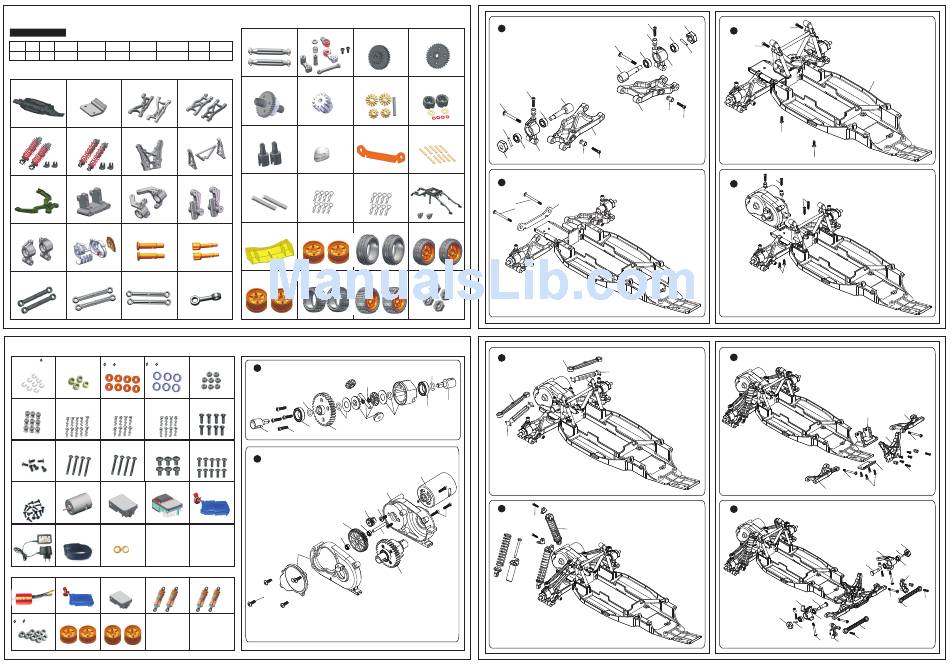 ManualsLib.com