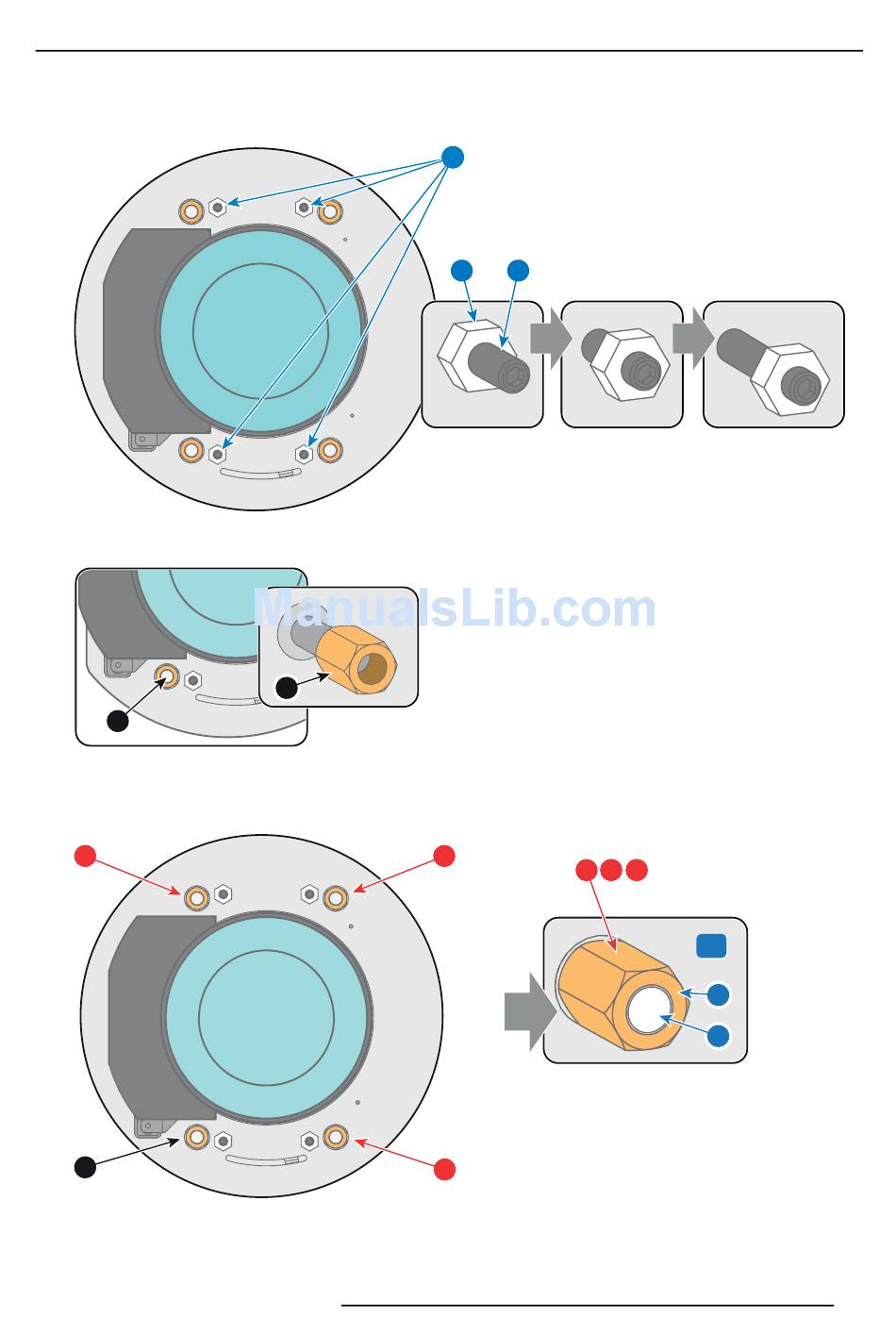 ManualsLib.com