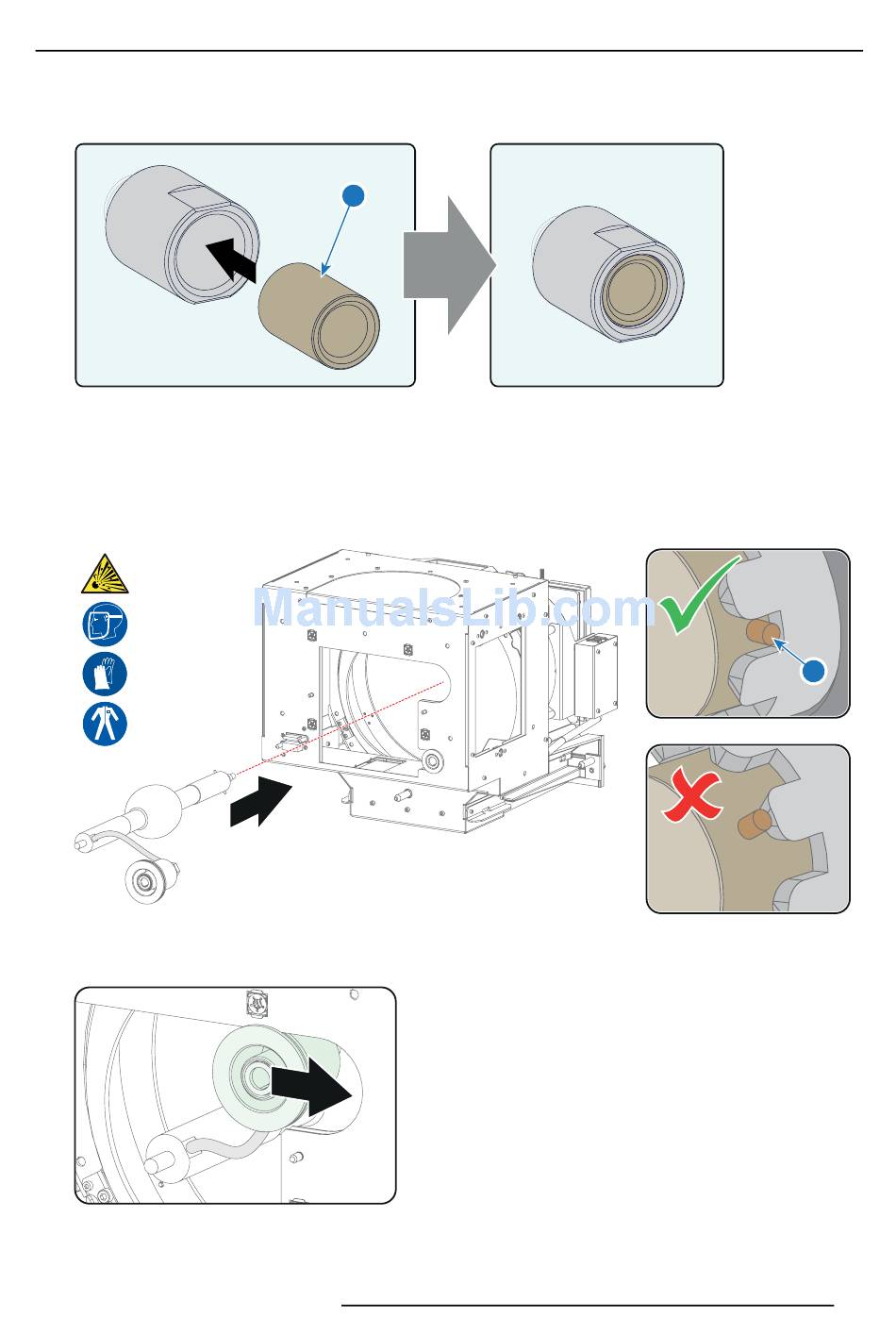 ManualsLib.com