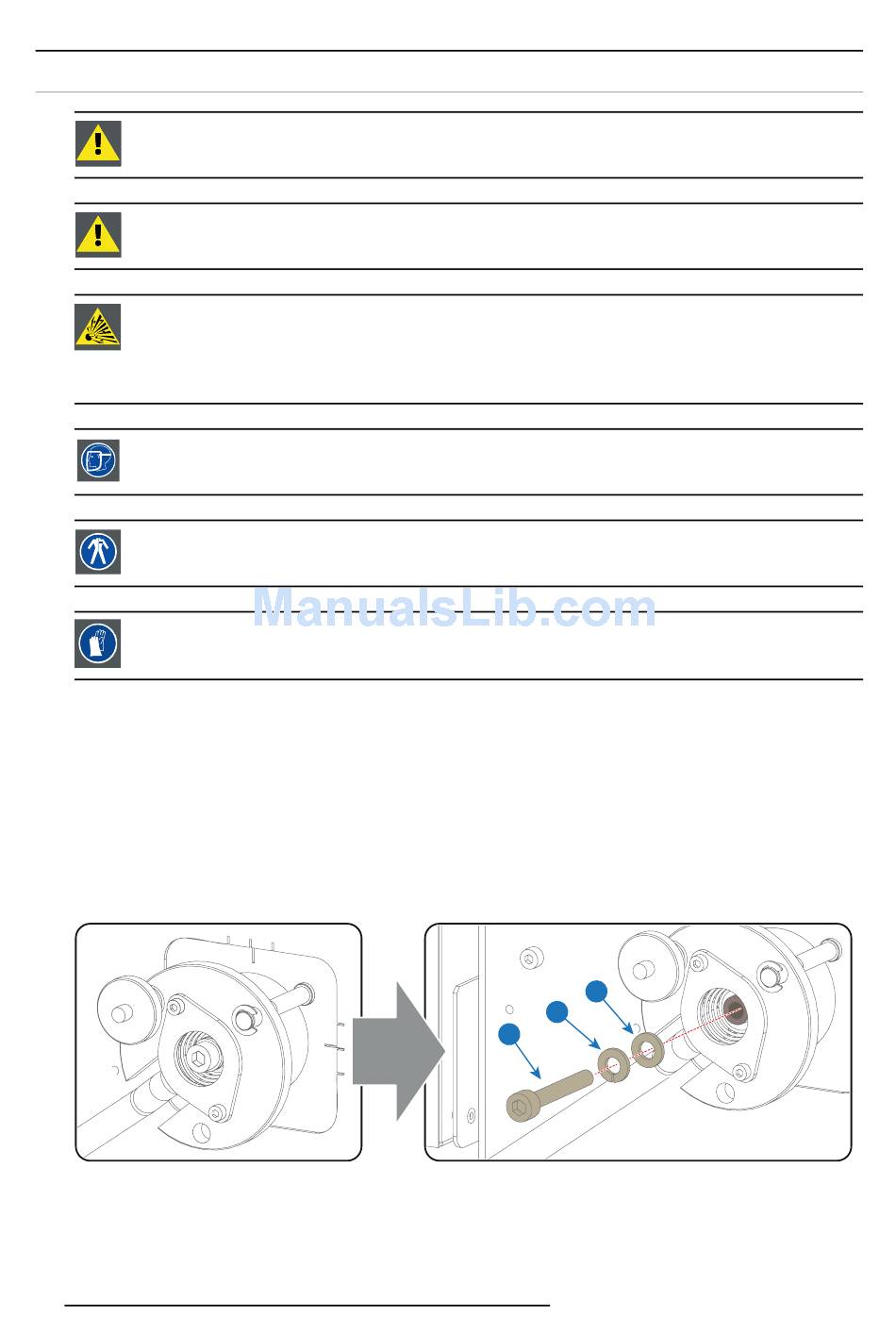 ManualsLib.com