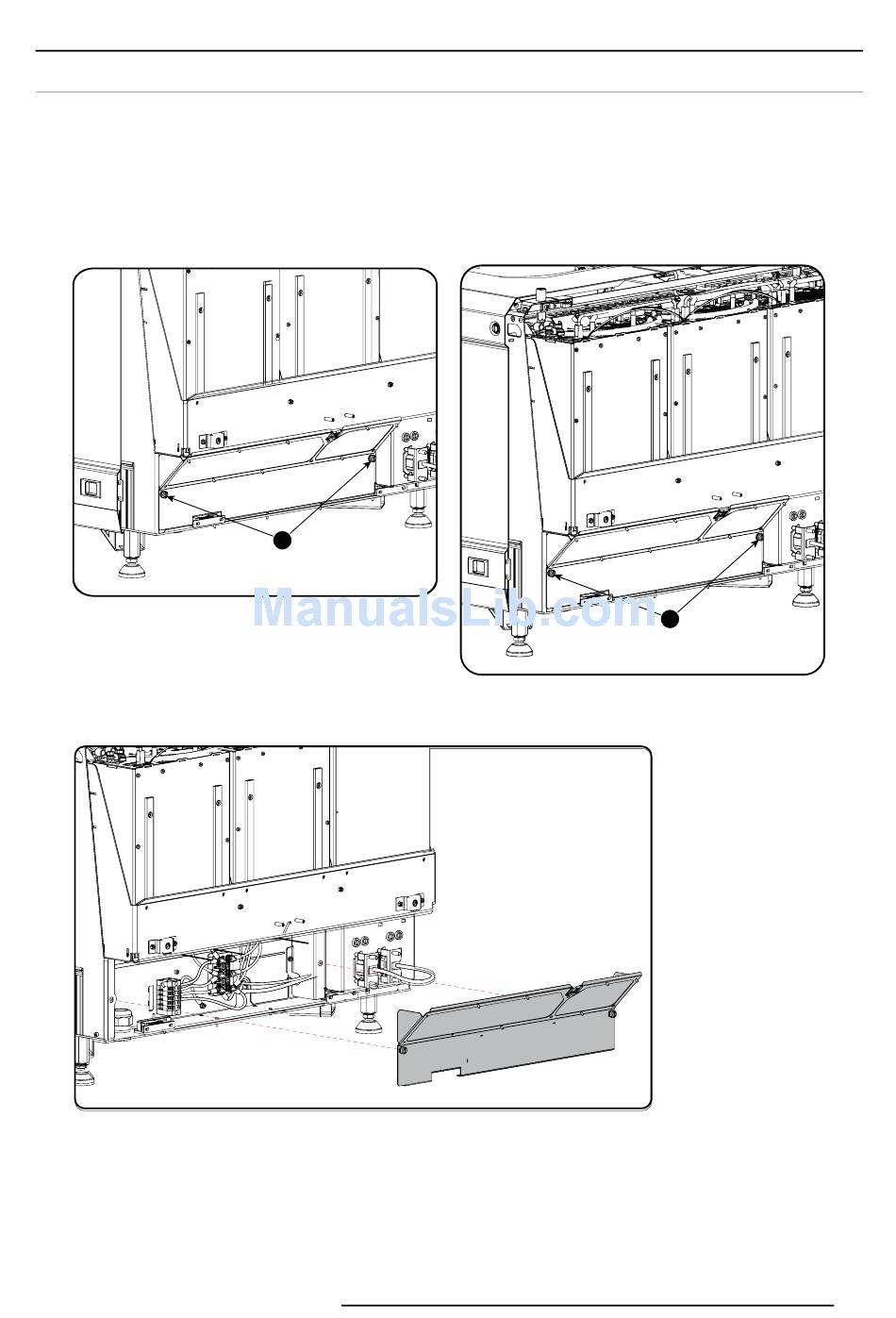 ManualsLib.com