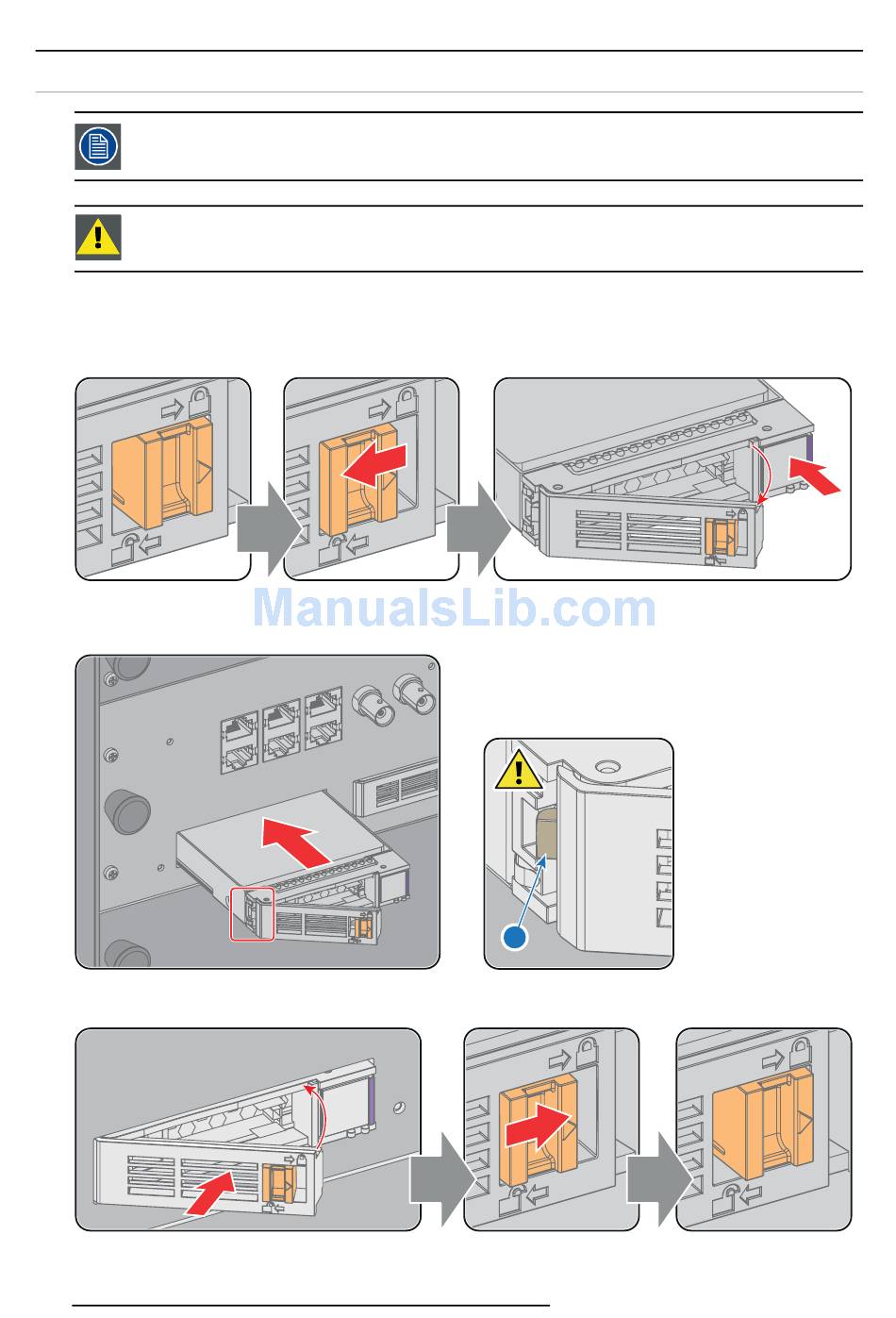 ManualsLib.com