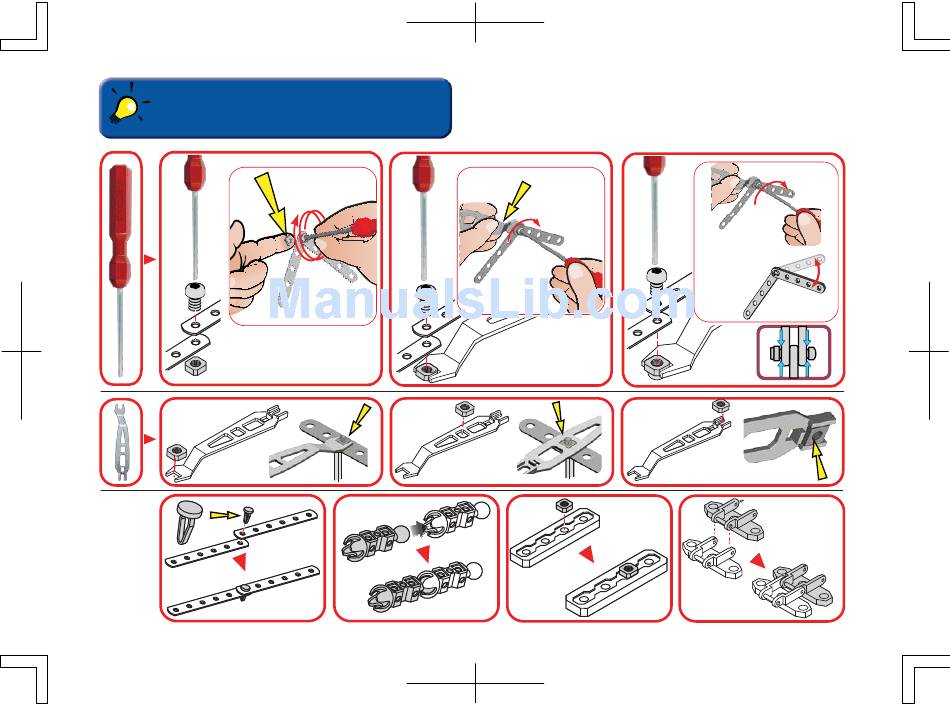 ManualsLib.com