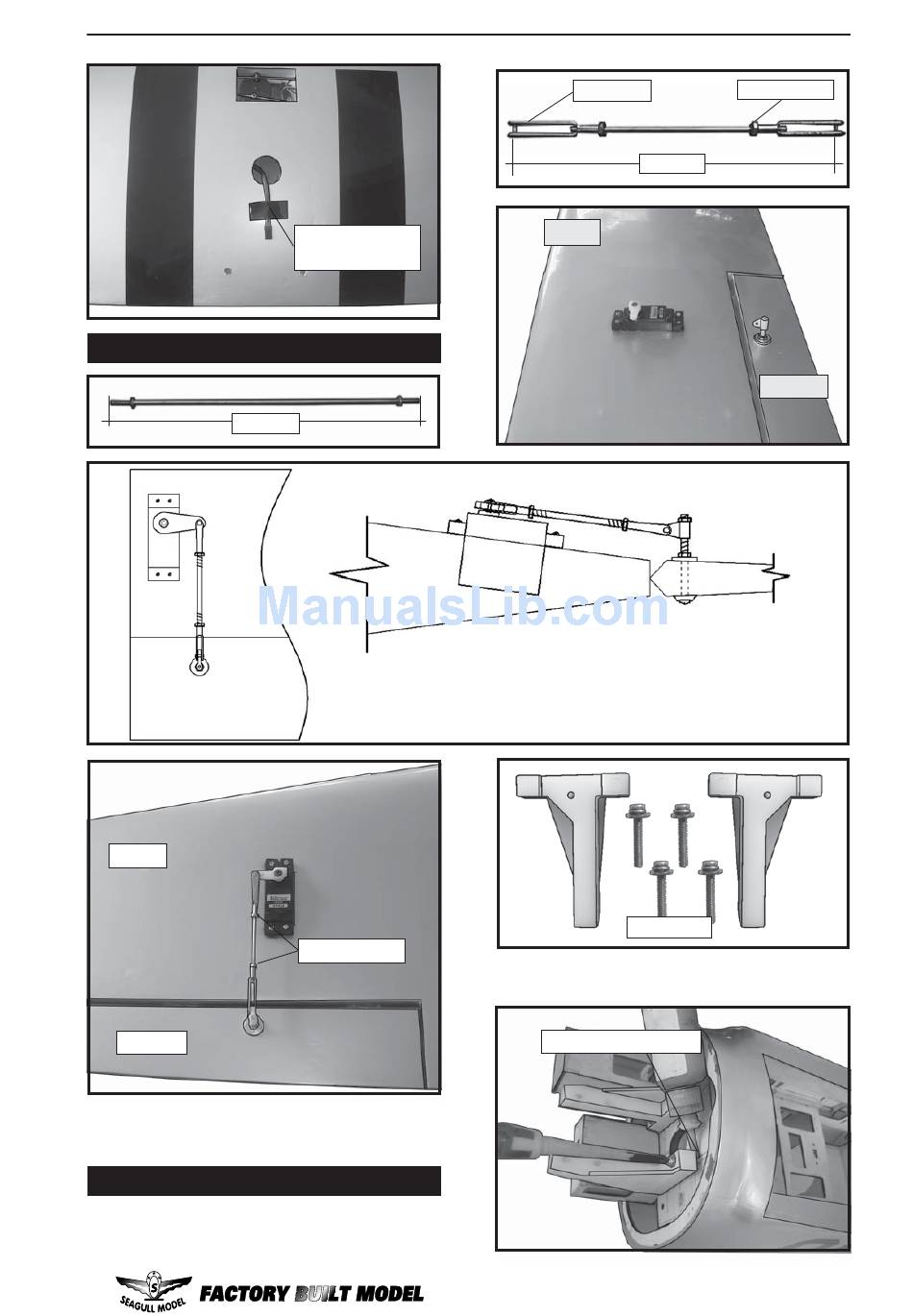 ManualsLib.com

SEAGULL MODEL FACTORY BUILT MODEL