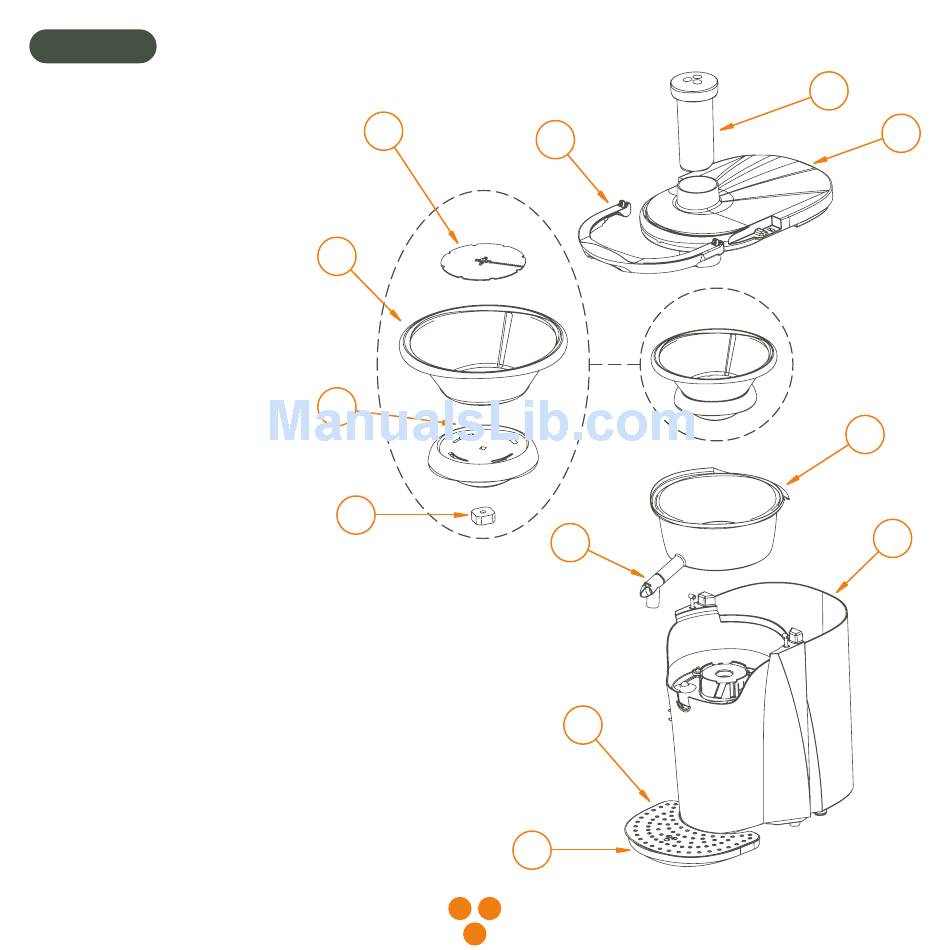 ManualsLib.com