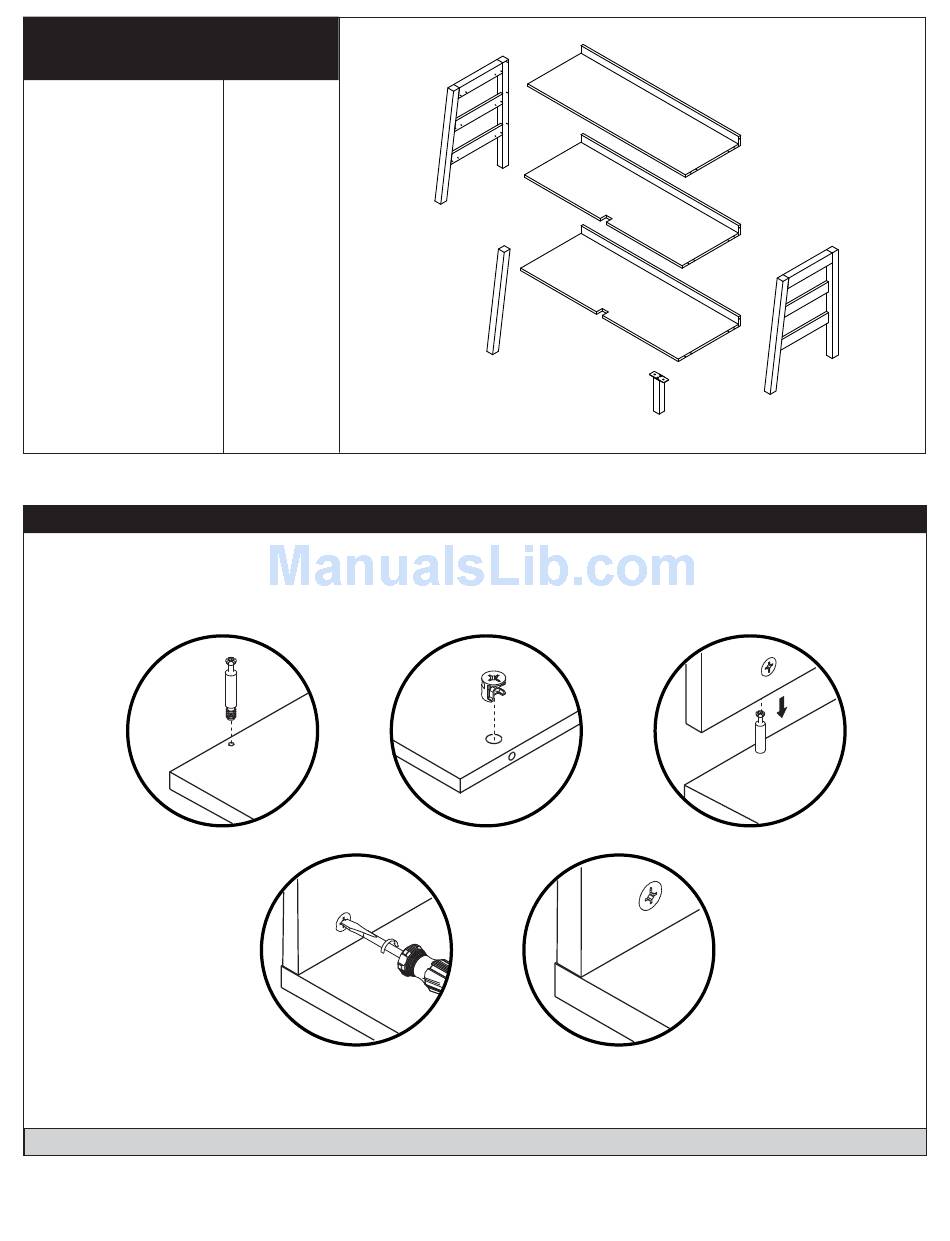 ManualsLib.com