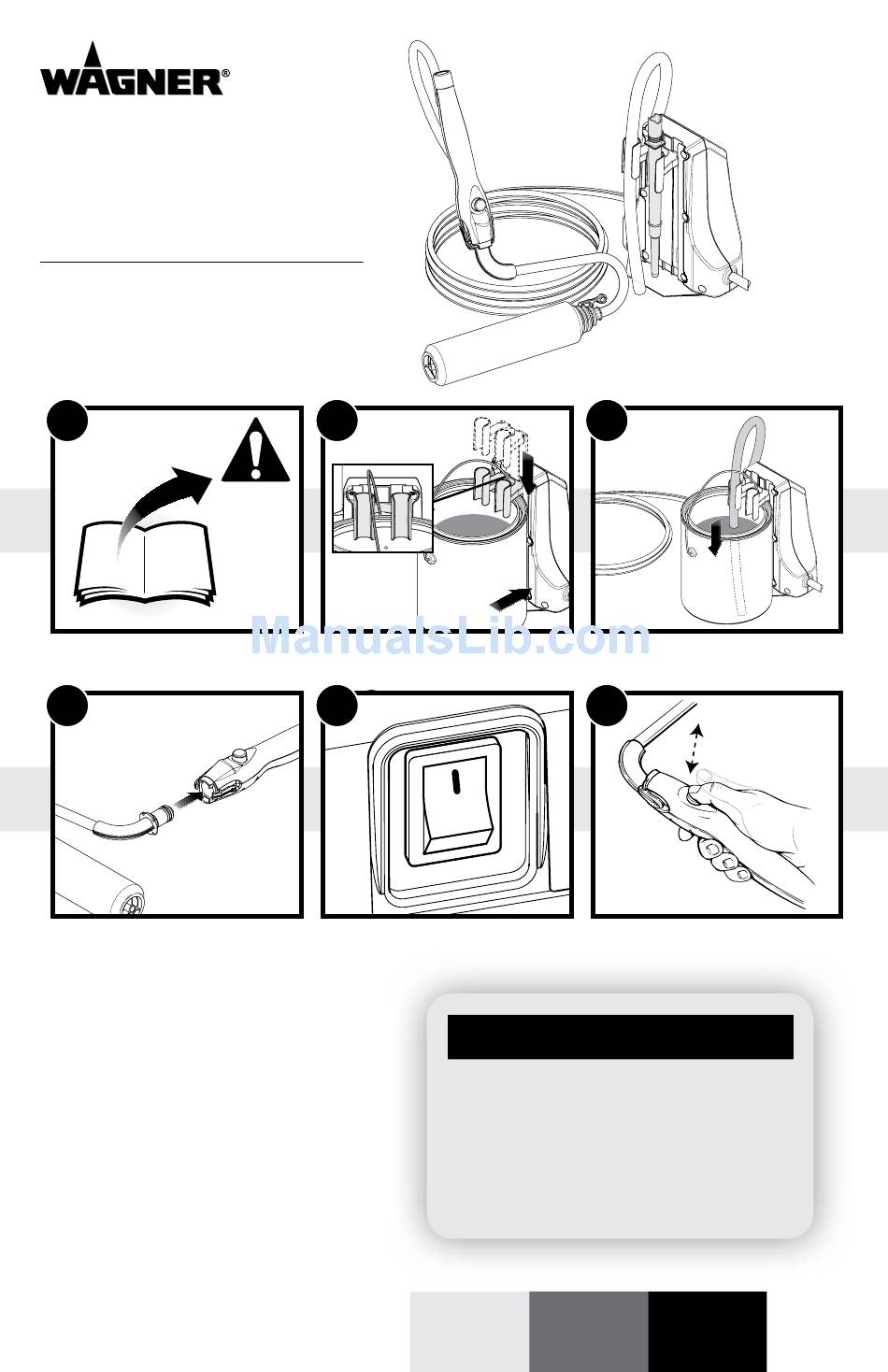 WAGNER®

ManualsLib.com