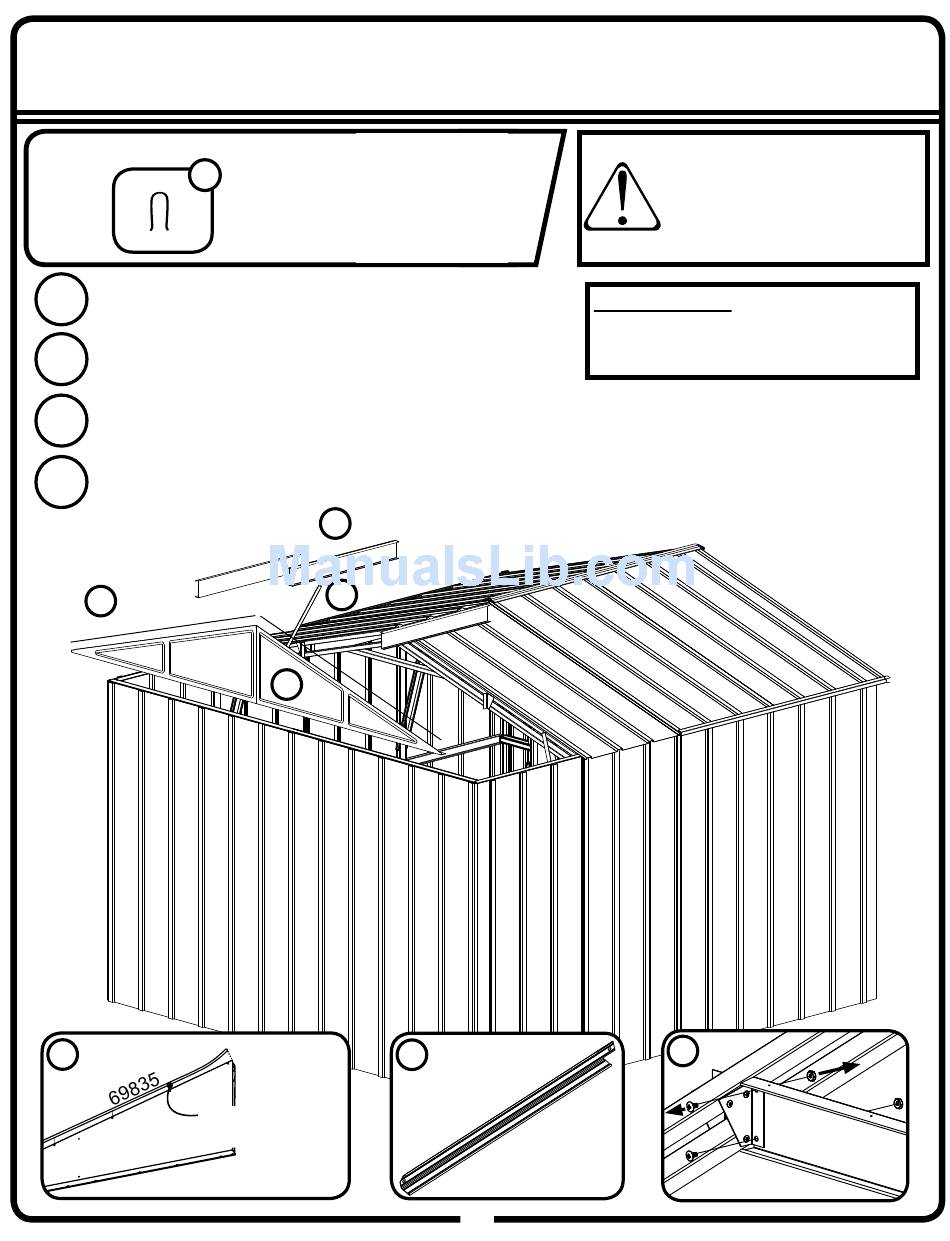 ManualsLib.com

69835