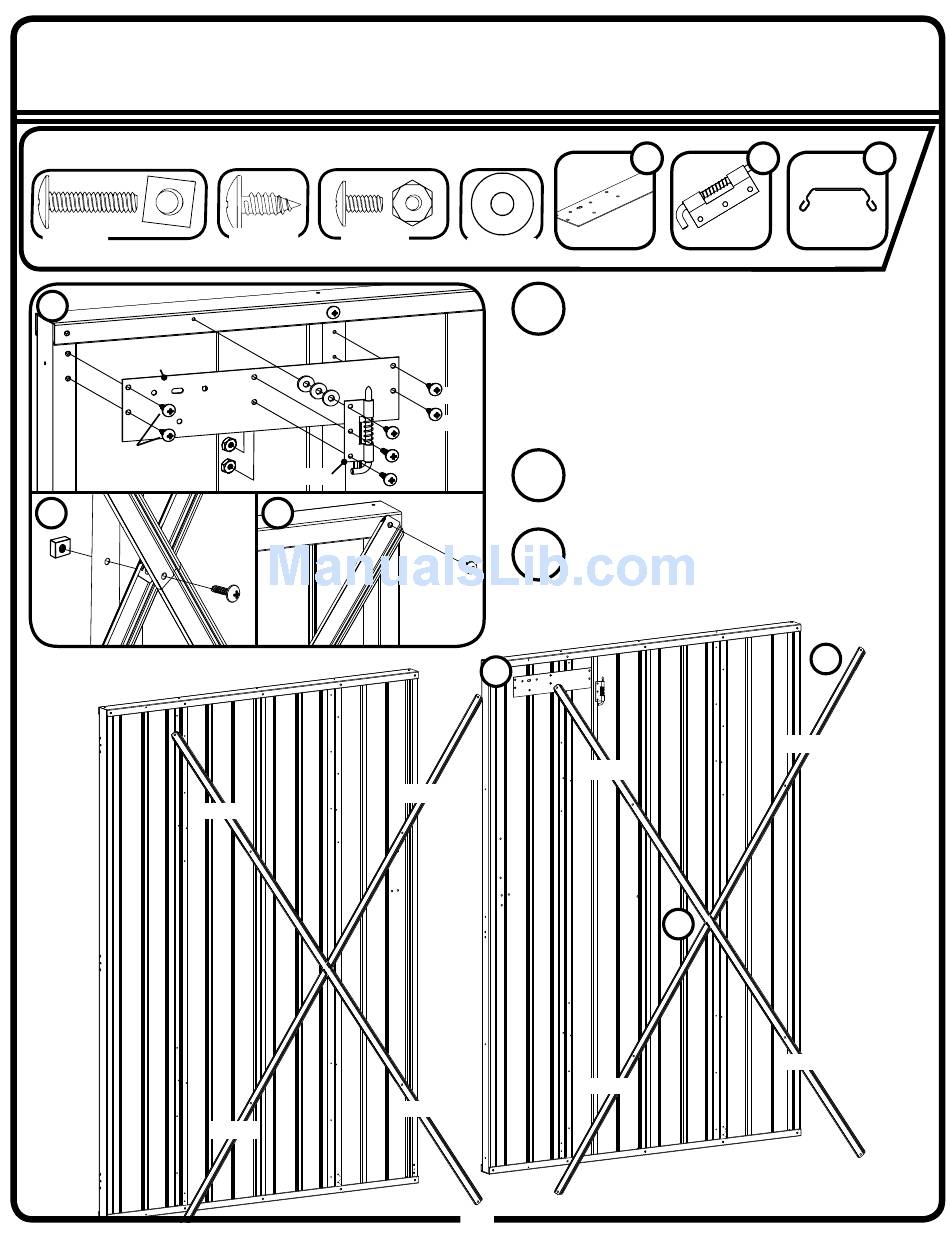 ManualsLib.com