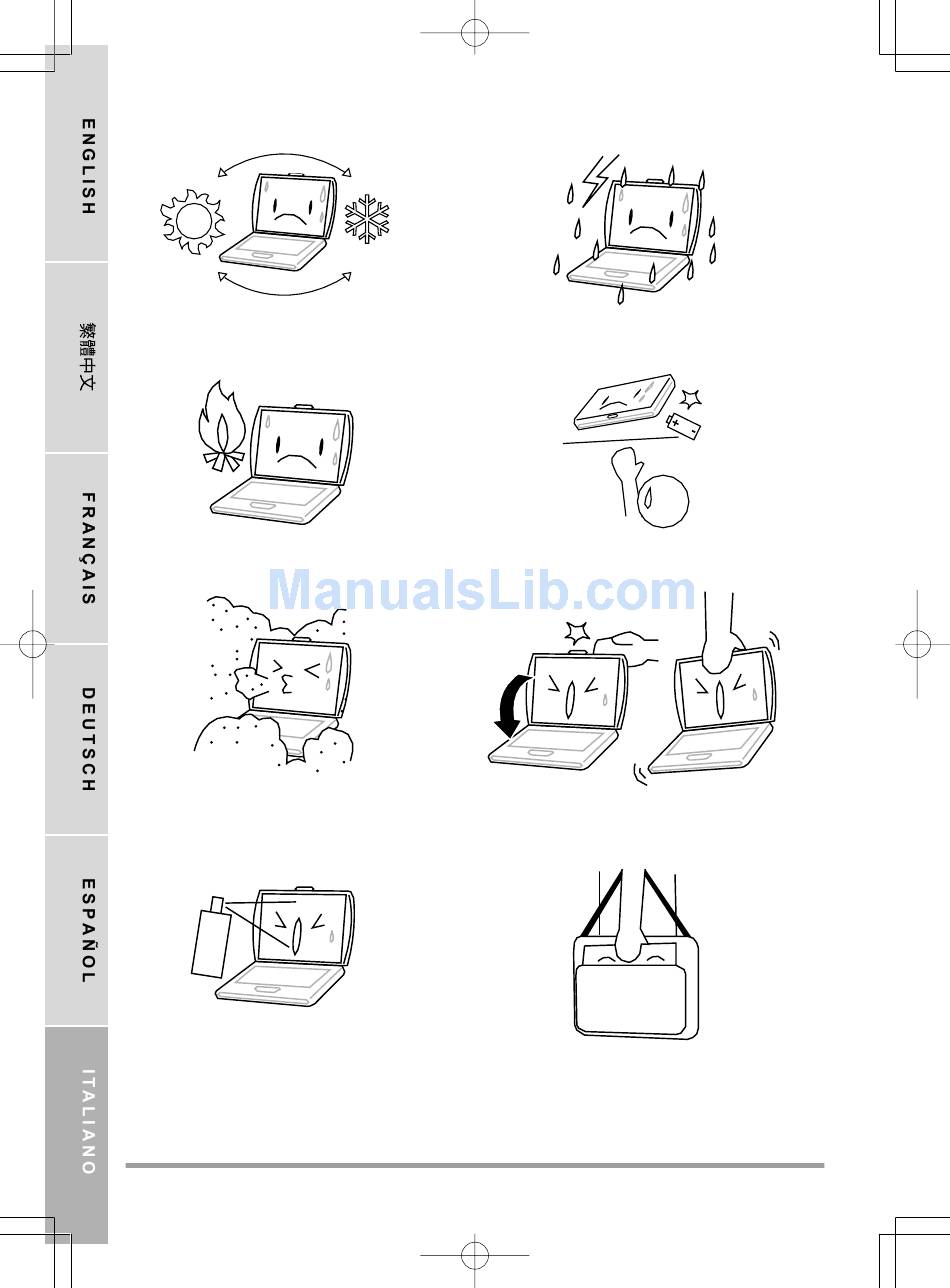 ENGLISH

繁體中文

FRANÇAIS

DEUTSCH

ESPAÑOL

ITALIANO

ManualsLib.com