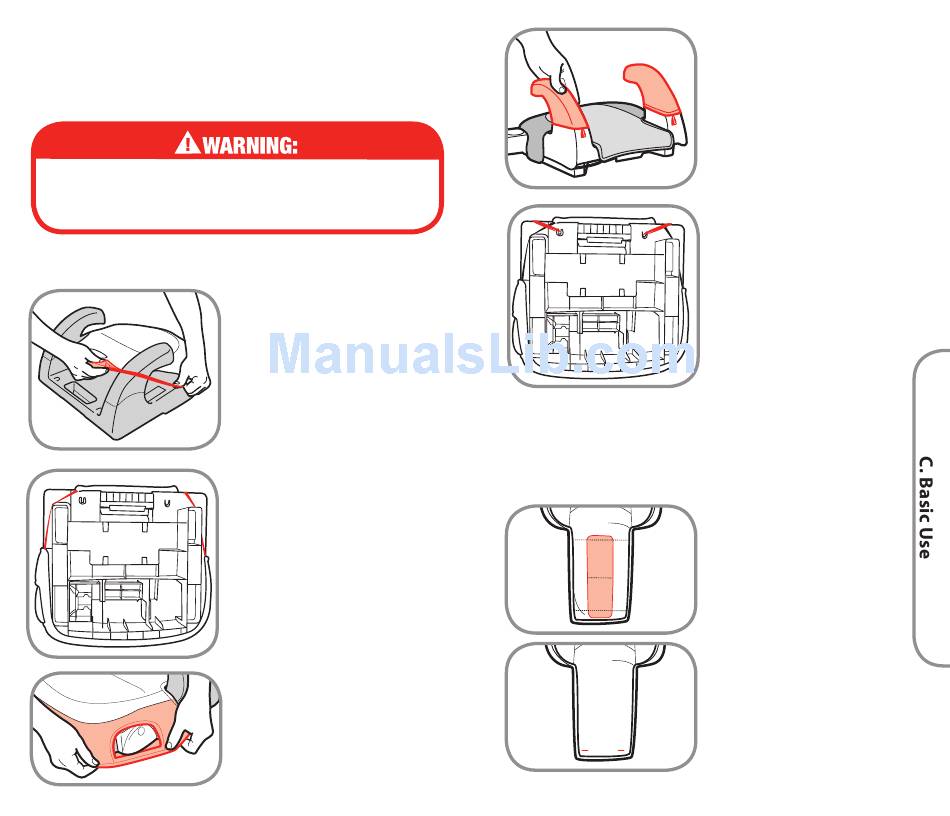 WARNING:

ManualsLib.com

C. Basic Use