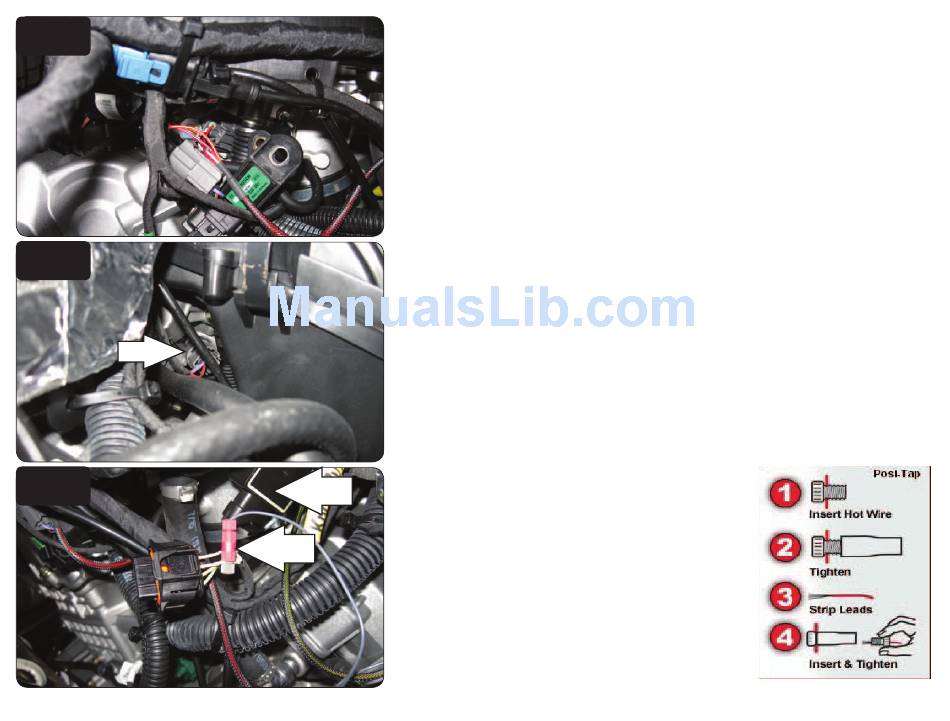 ManualsLib.com

Posi-Tap
1 Insert Hot Wire
2 Tighten
3 Strip Leads
4 Insert & Tighten