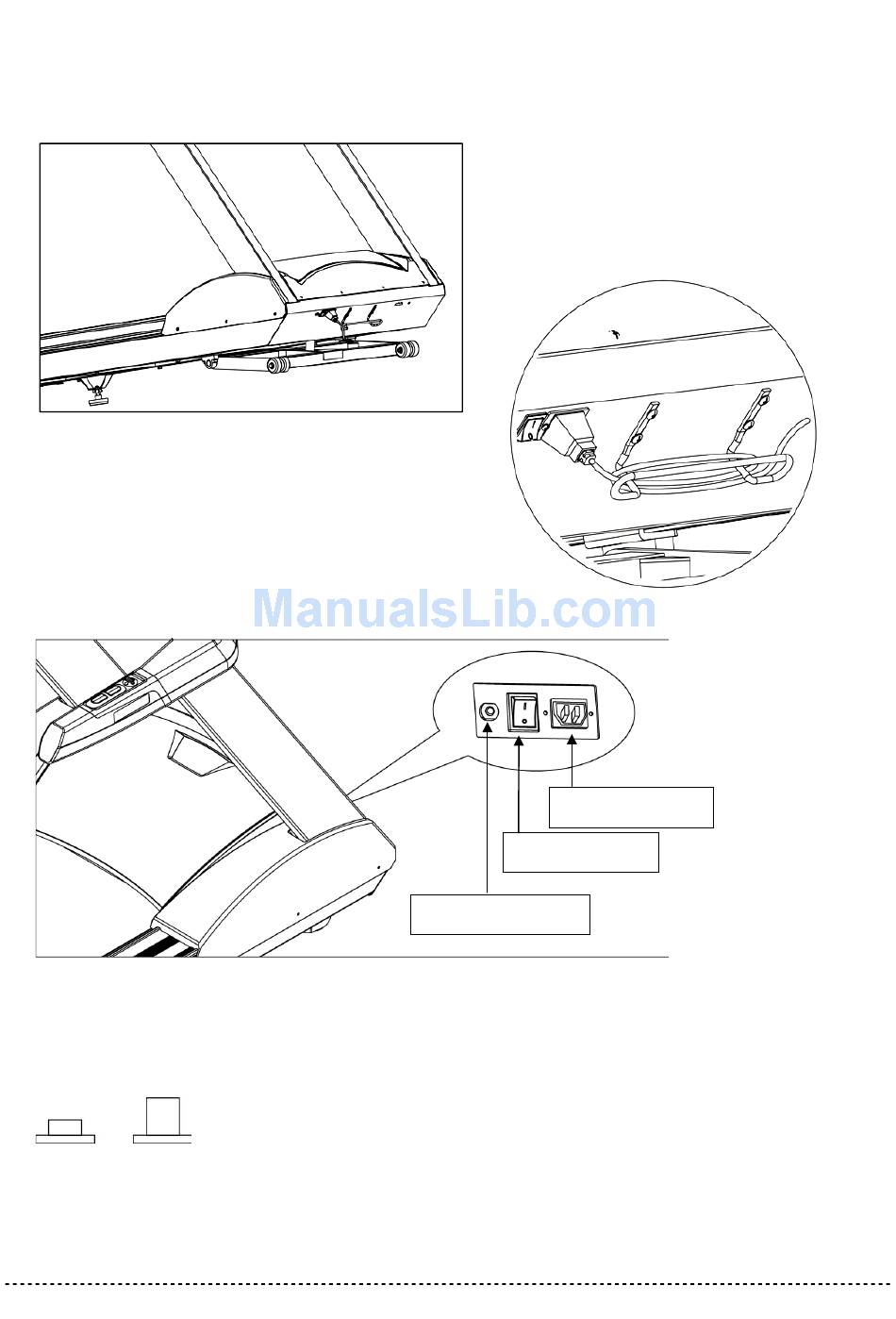 ManualsLib.com