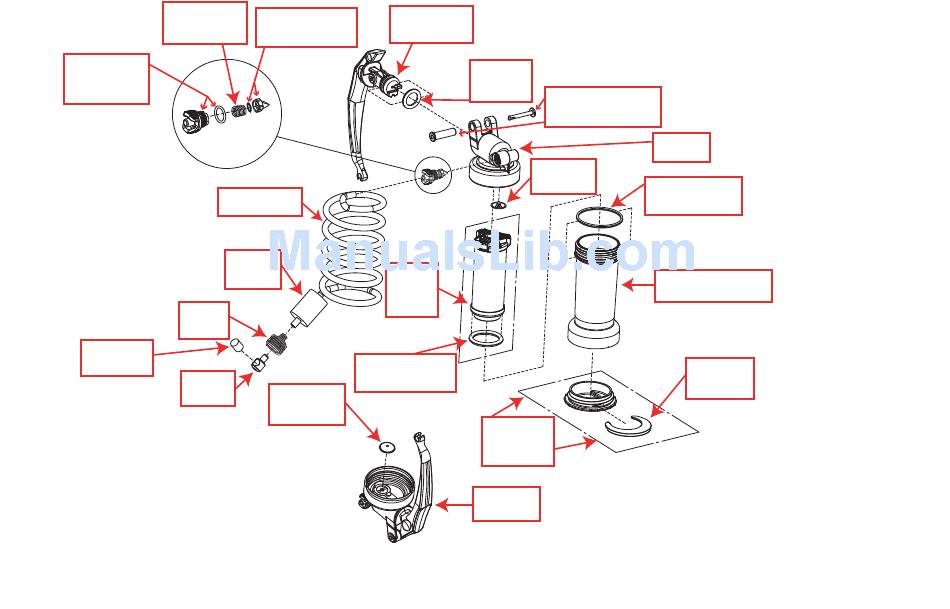 ManualsLib.com