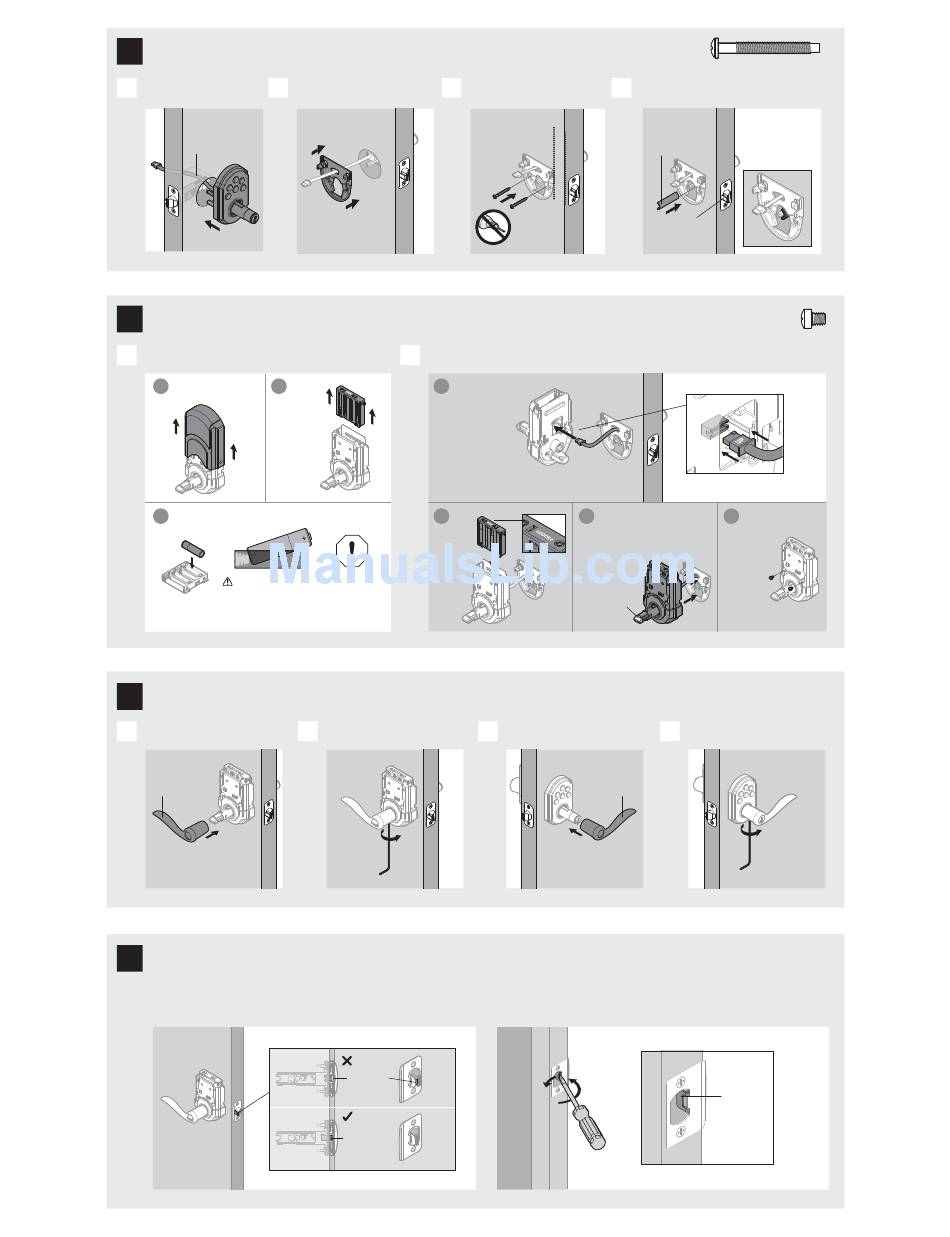 ManualsLib.com