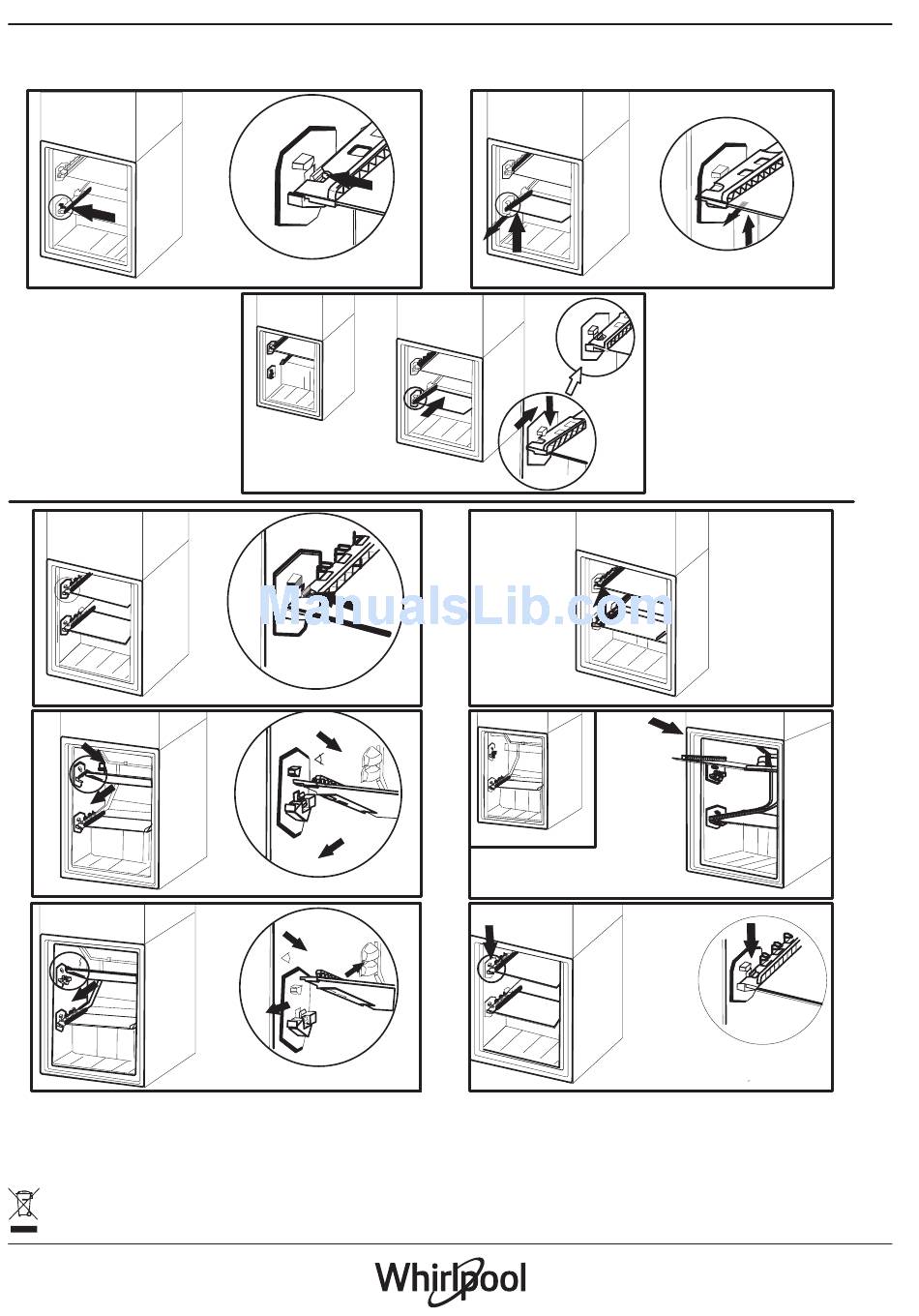 ManualsLib.com

Whirlpool