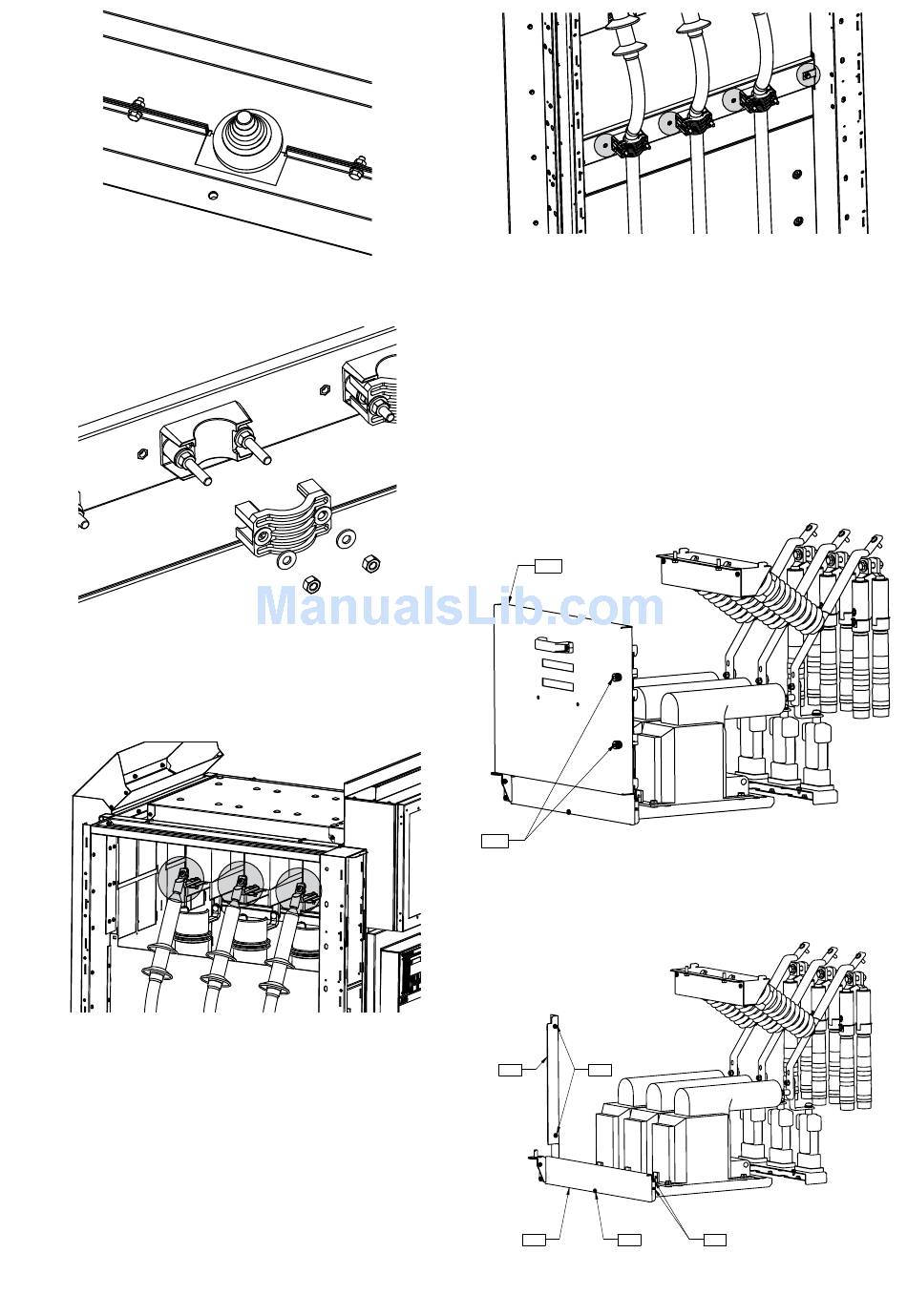 ManualsLib.com