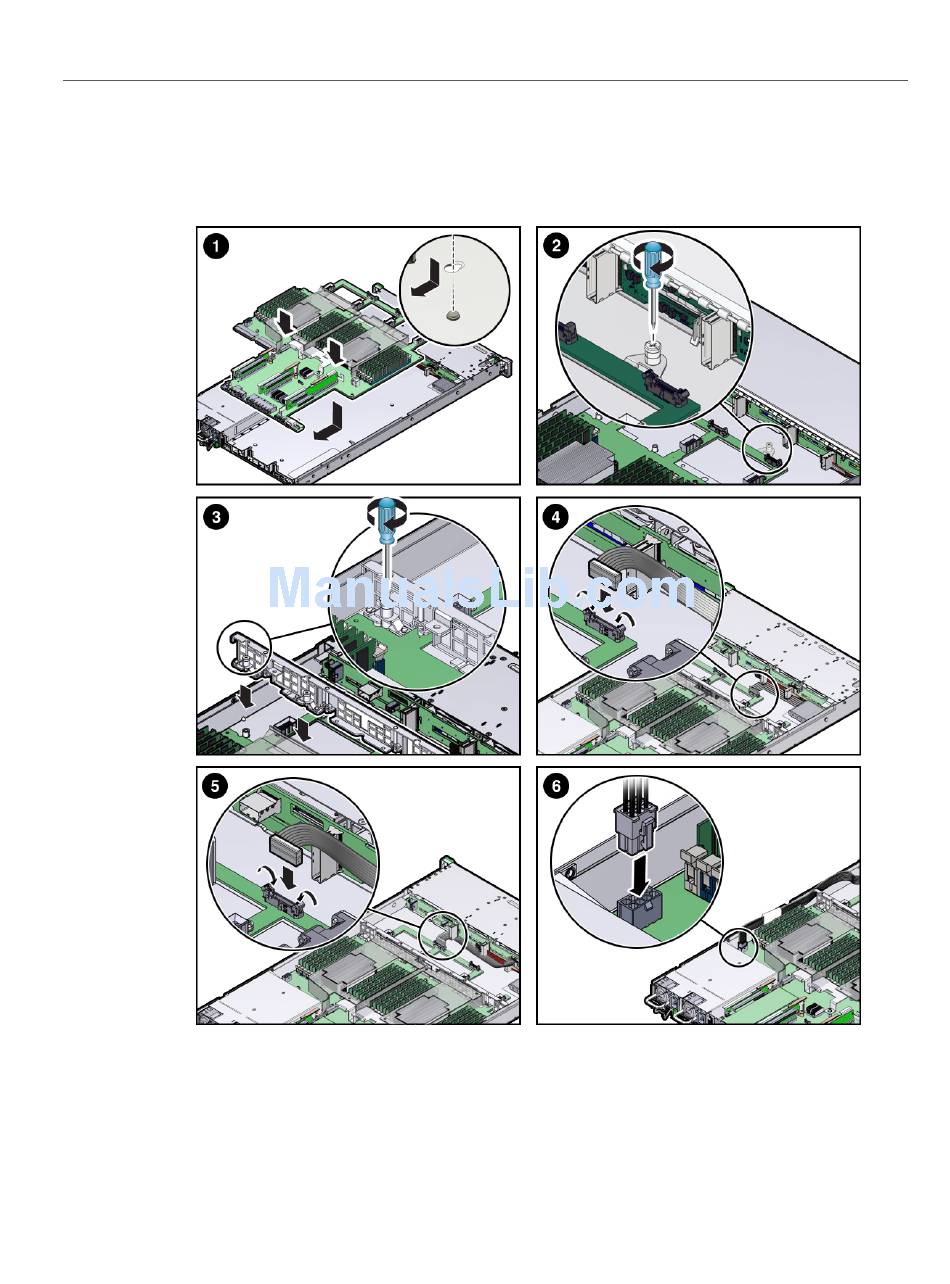 1

2

3

4

5

6

ManualsLib.com