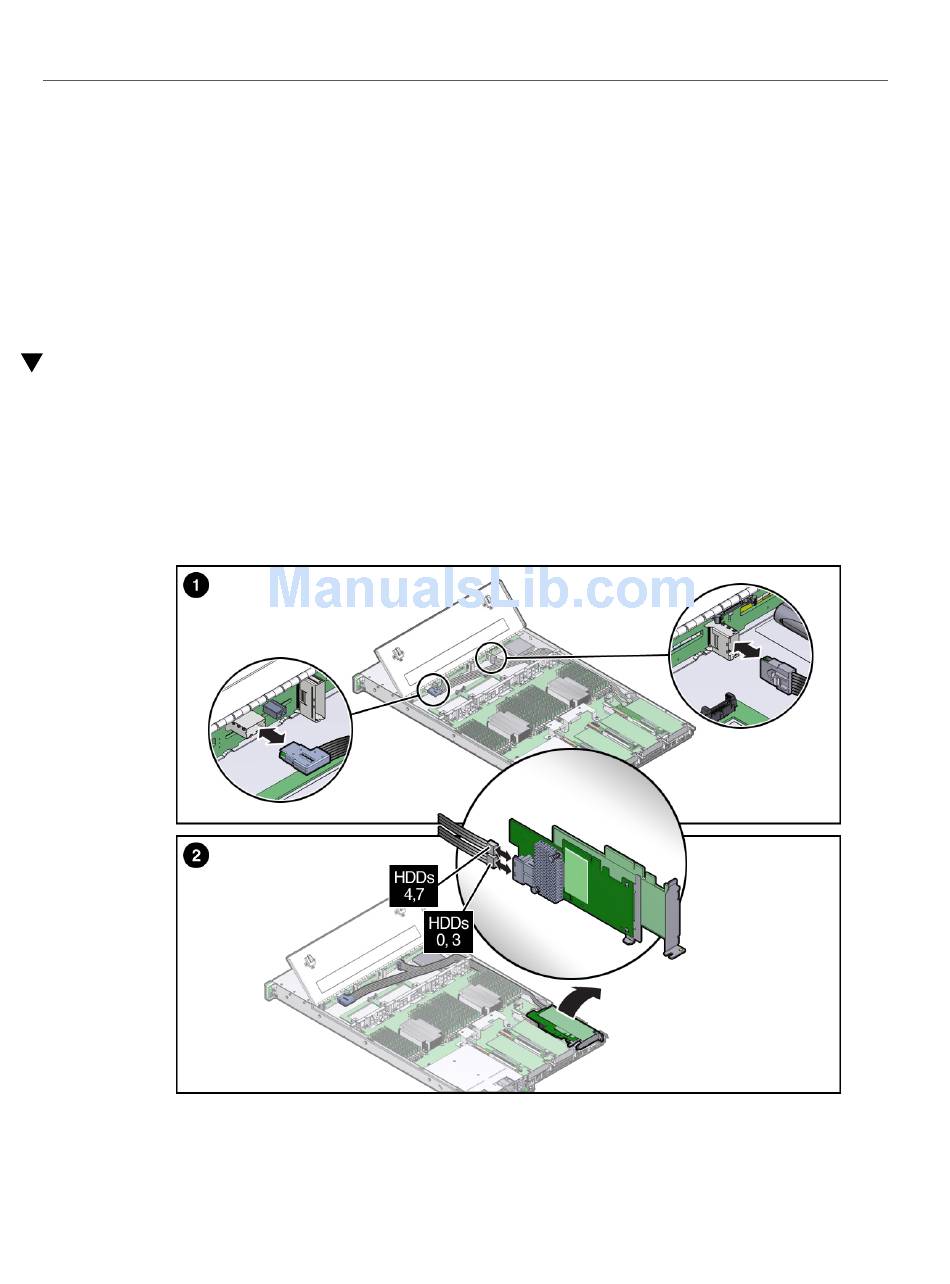 ManualsLib.com

1

2

HDDs
4,7

HDDs
0, 3