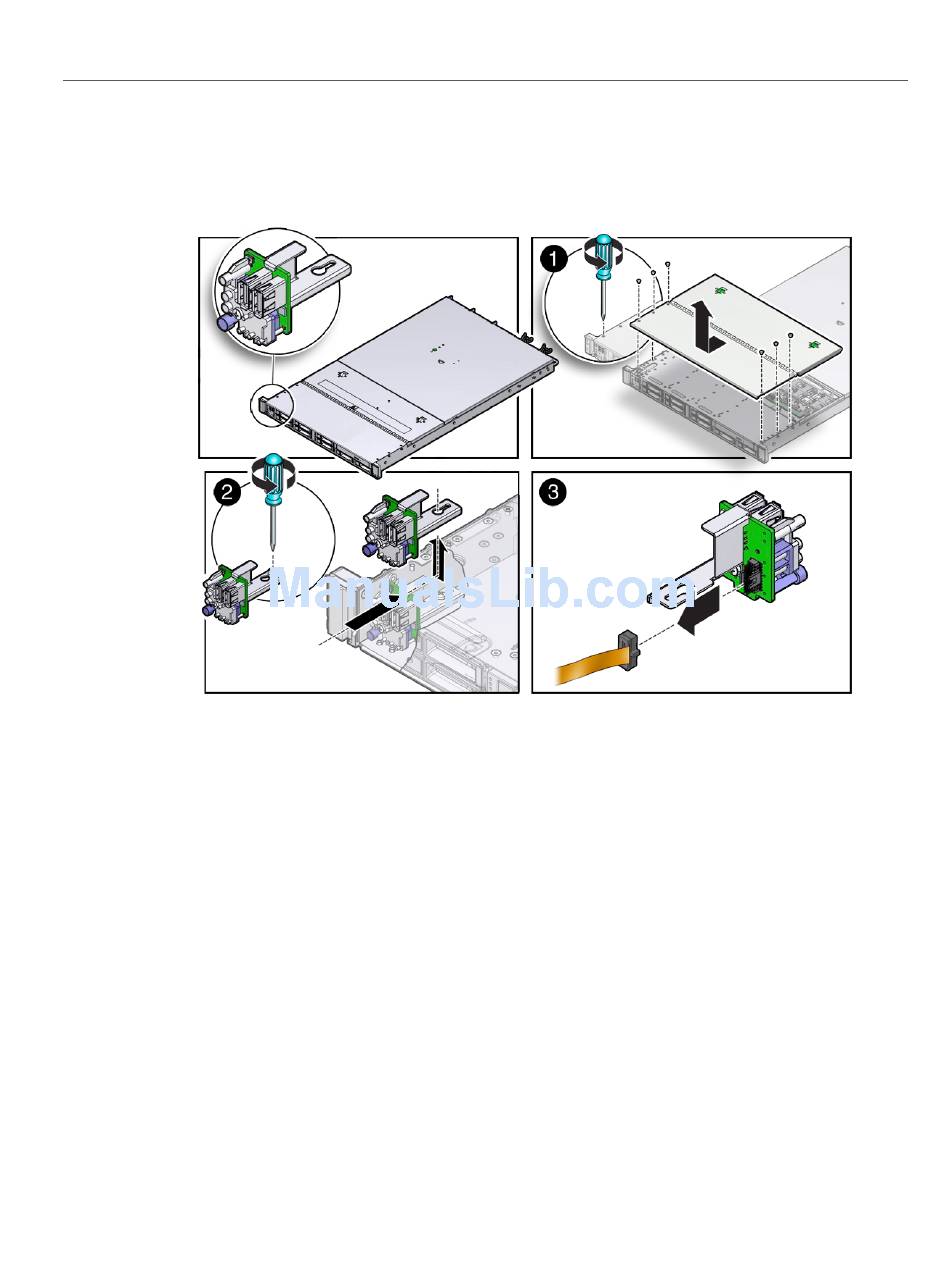 1

2

3

ManualsLib.com