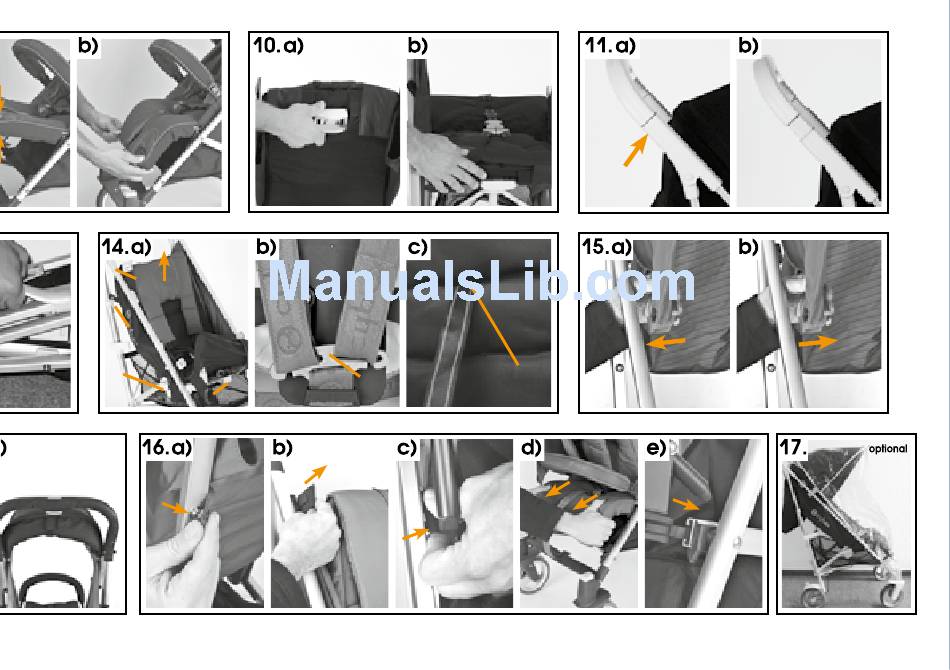 b)

10.a) b)

11.a) b)

14.a) b) c)

ManualsLib.com

15.a) b)

)

16.a) b) c) d) e)

17. optional