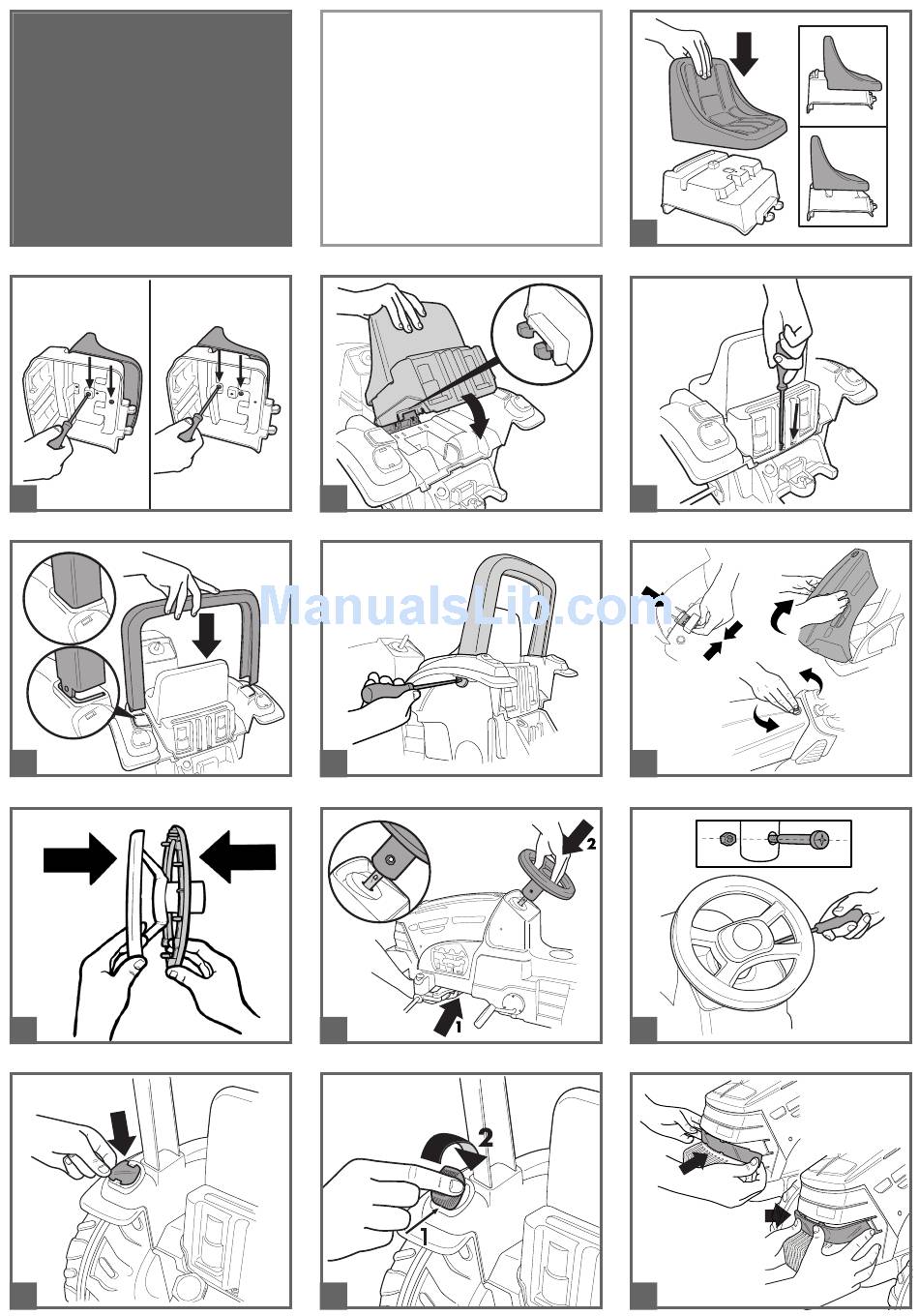 ManualsLib.com

2

1

2

1