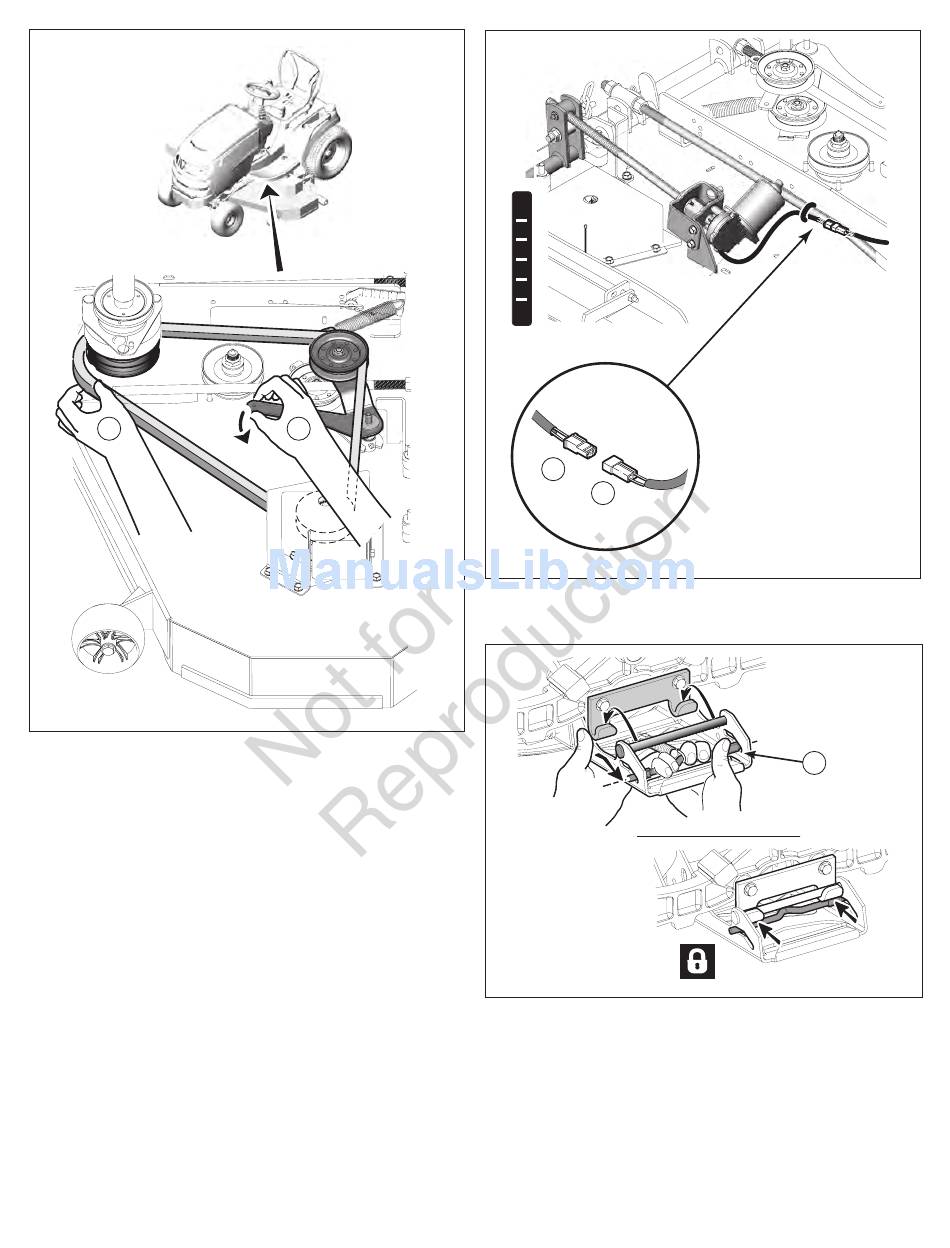 ManualsLib.com

Not for Reproduction