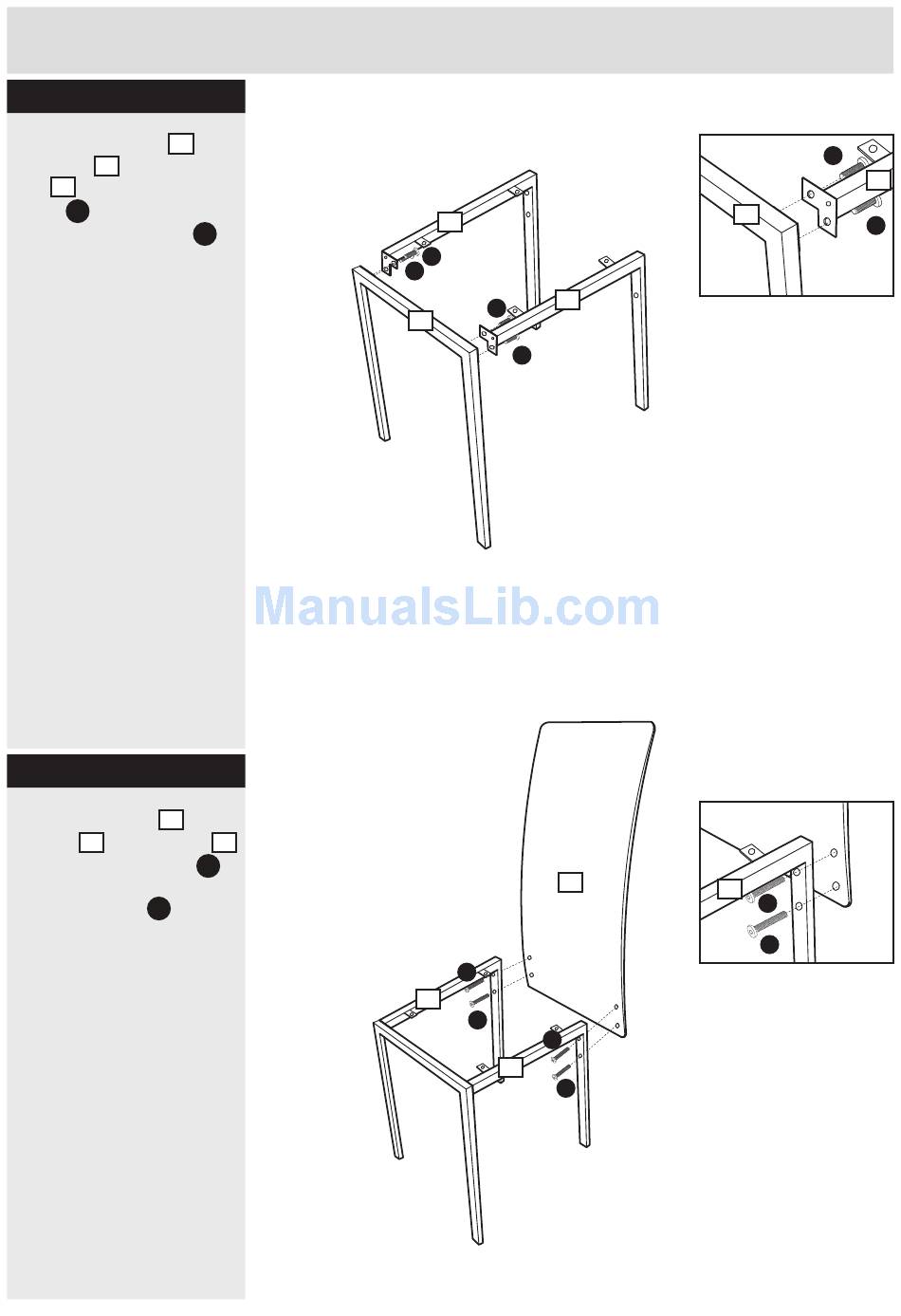 ManualsLib.com