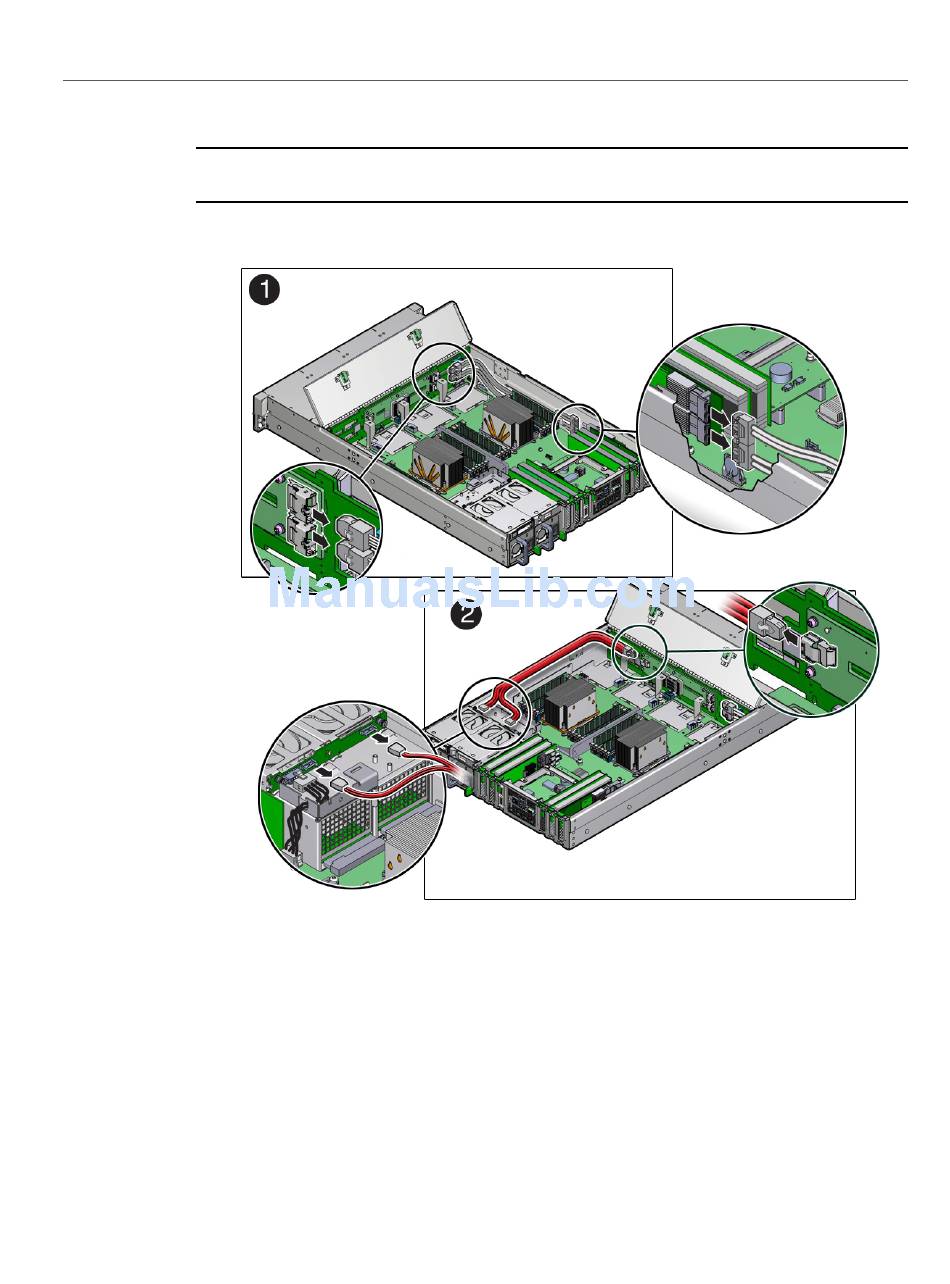 1

ManualsLib.com

2