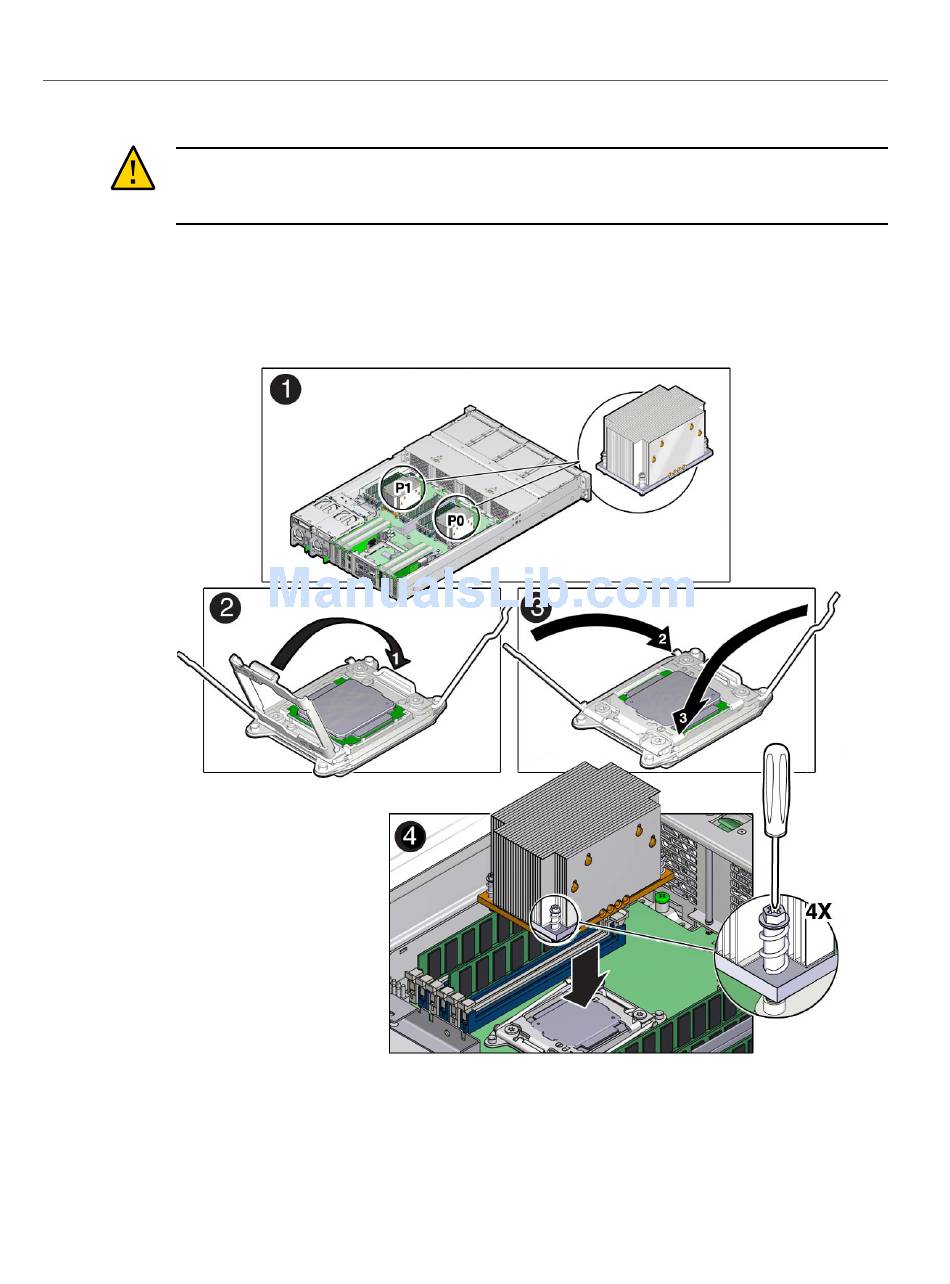 1

P1

P0

ManualsLib.com

2

1

3

2

3

4

4X