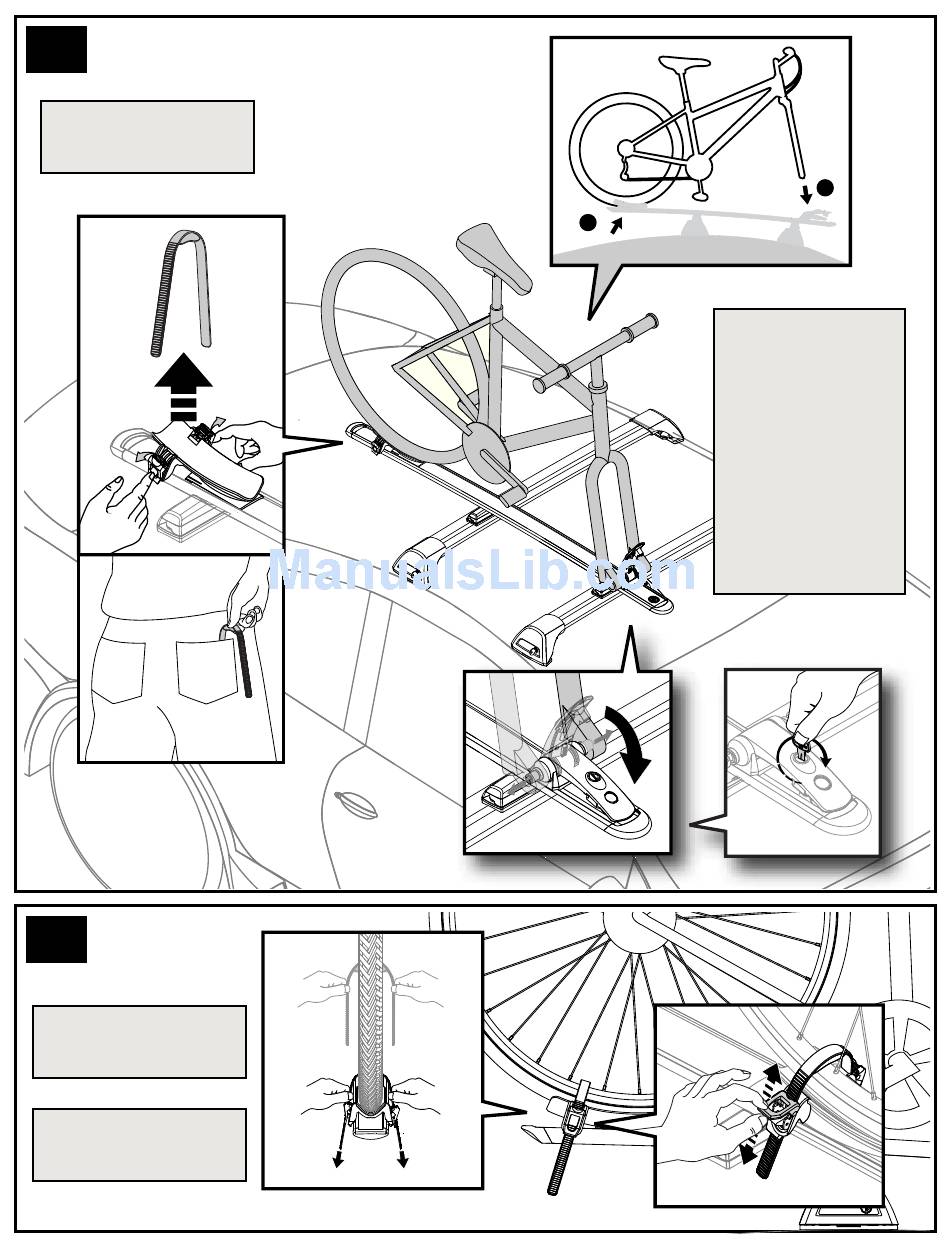 ManualsLib.com