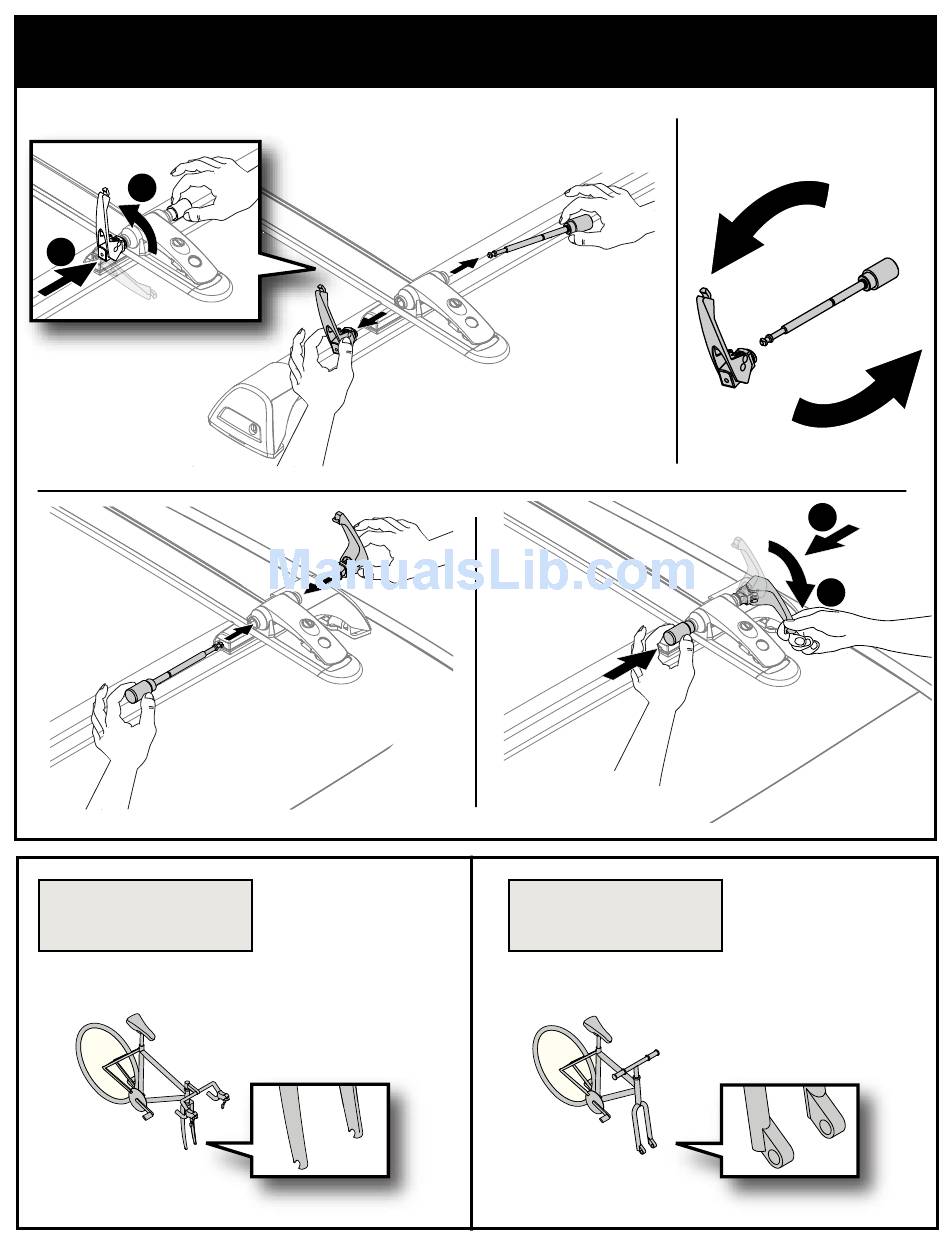 ManualsLib.com