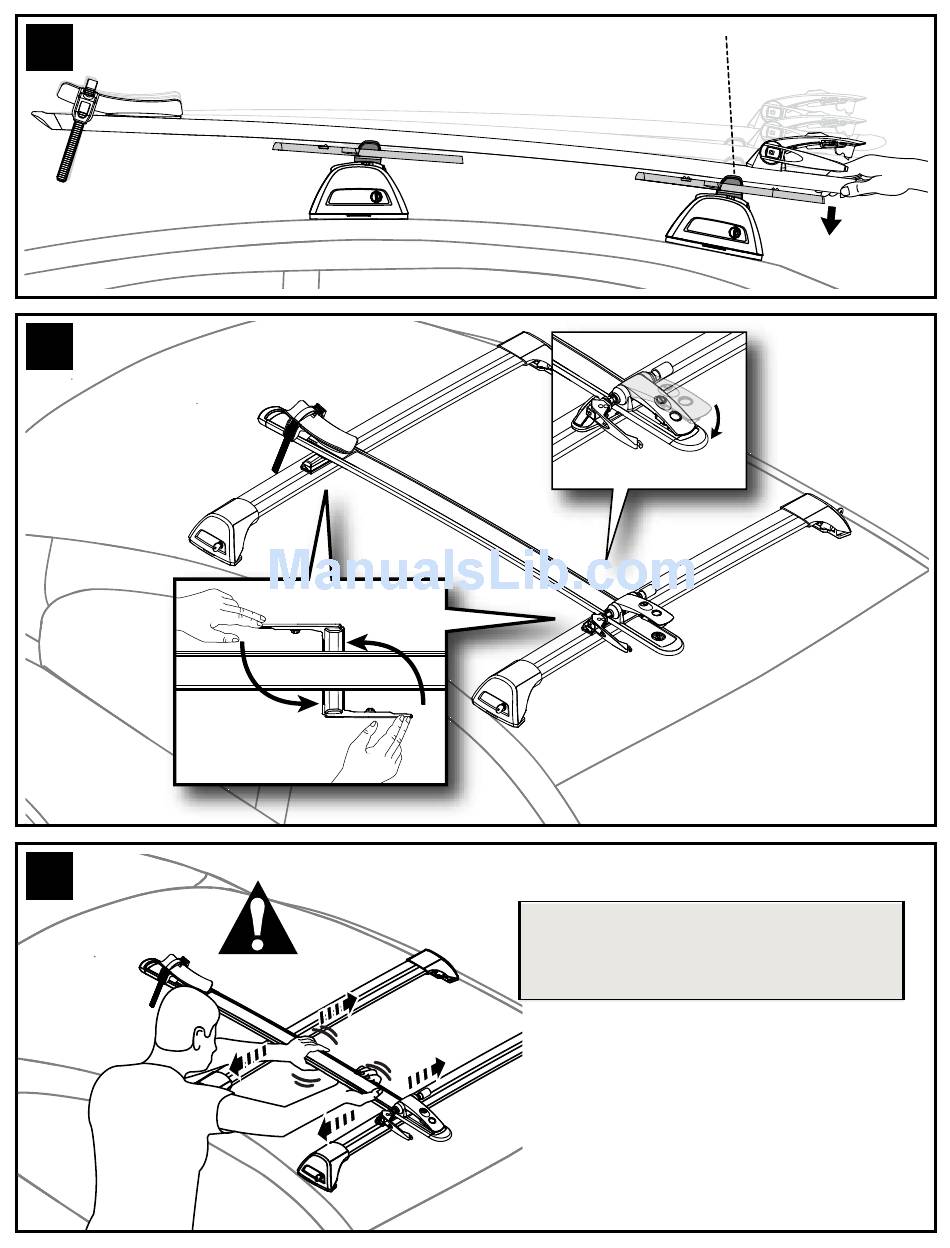 ManualsLib.com