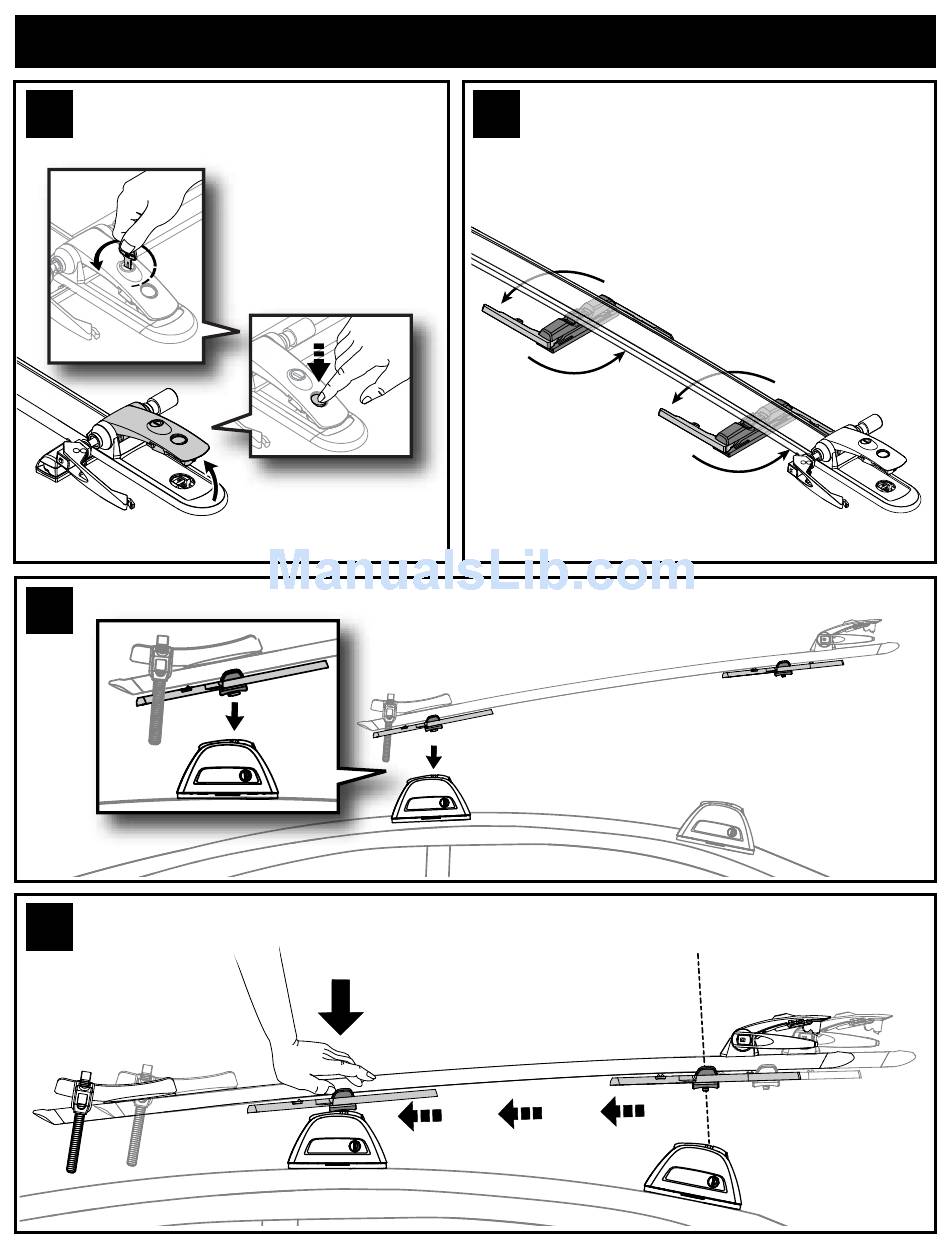 ManualsLib.com