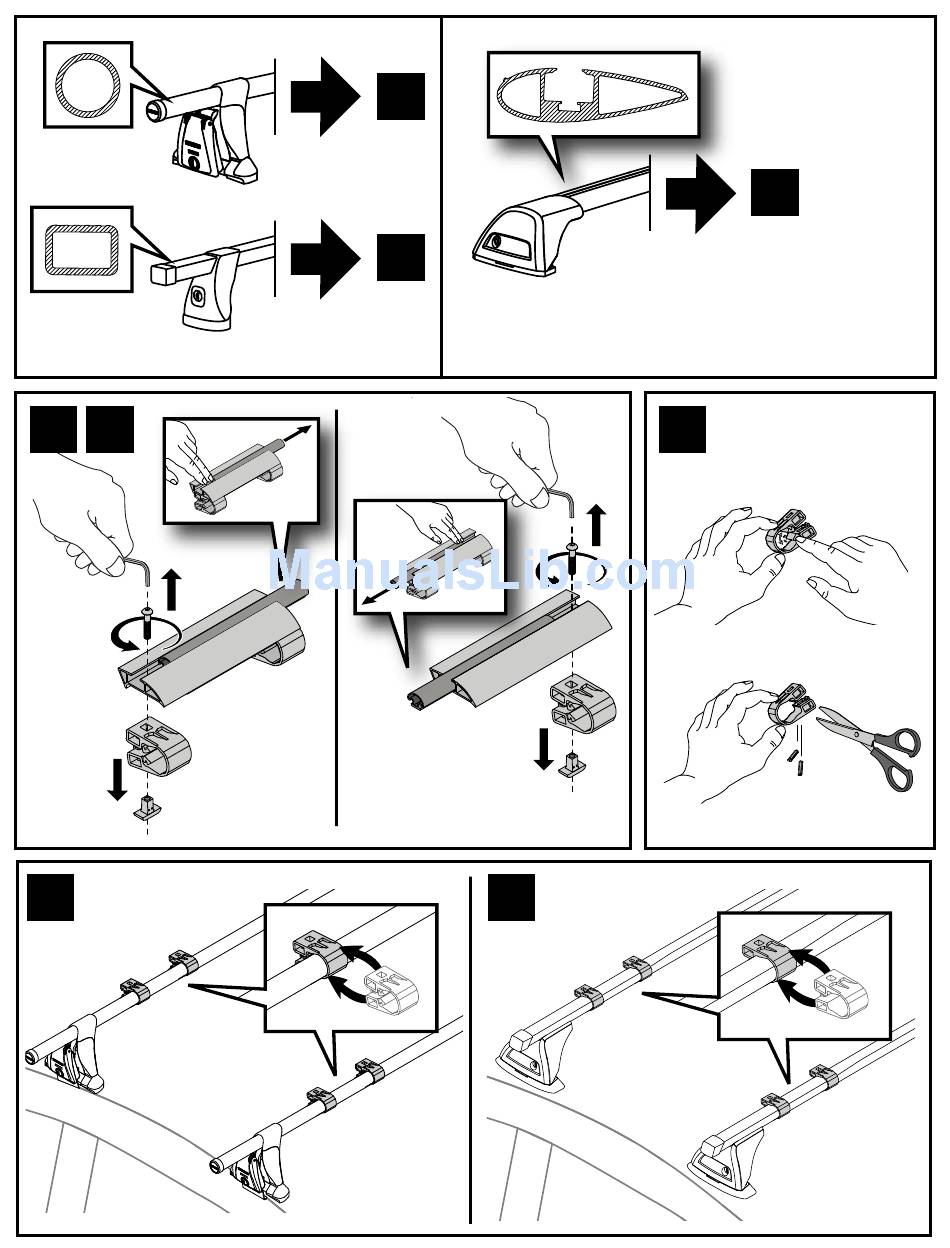 ManualsLib.com