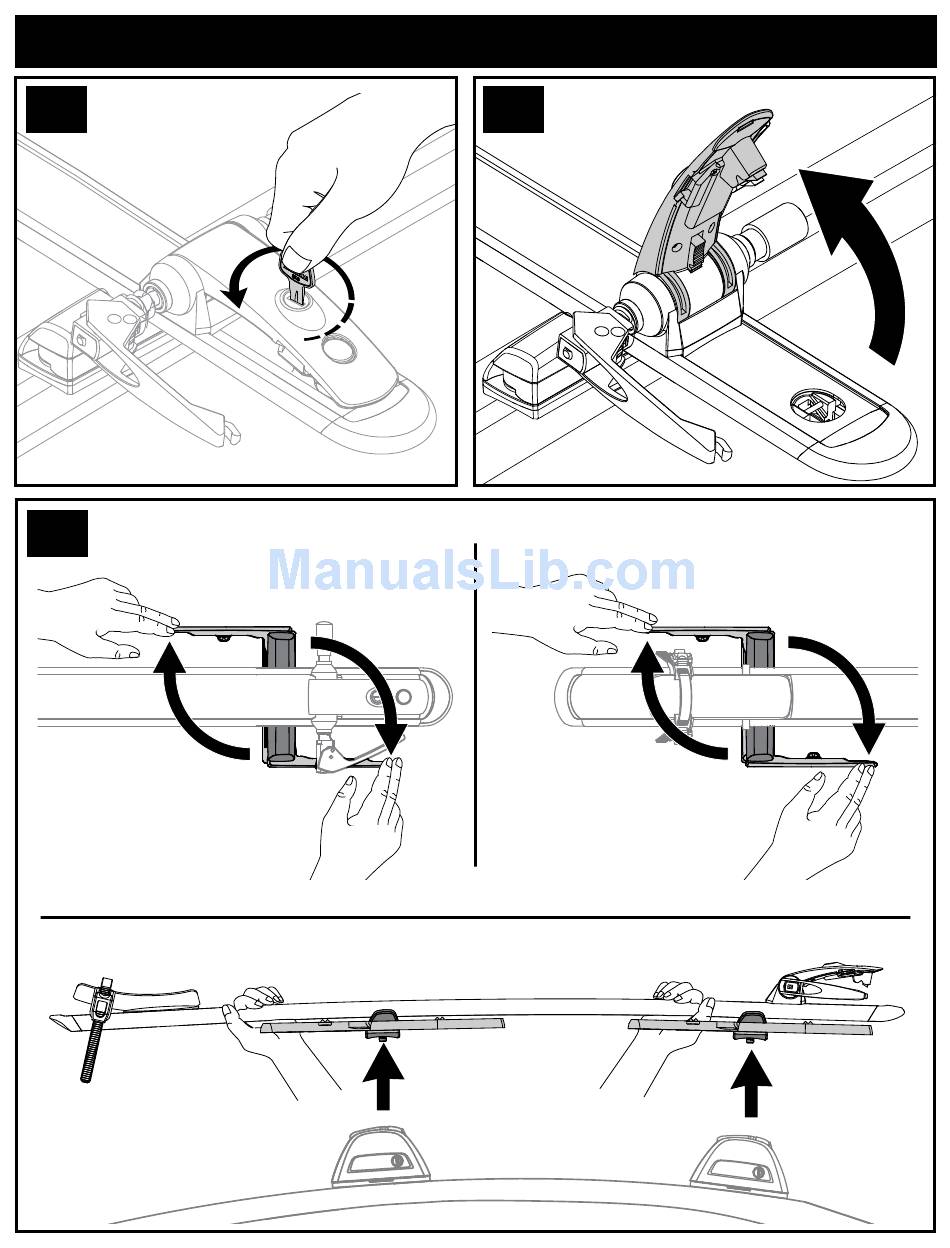 ManualsLib.com