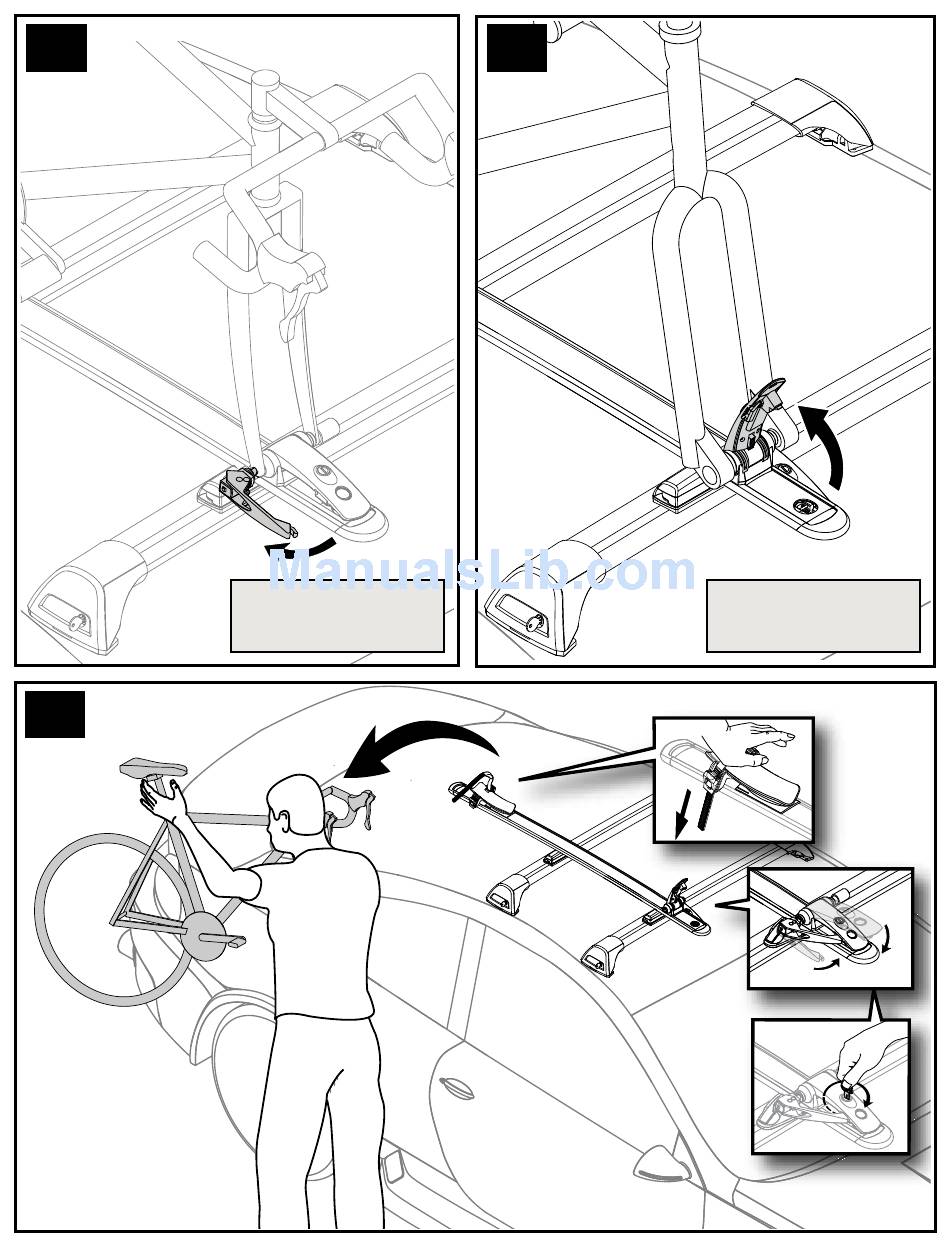 ManualsLib.com