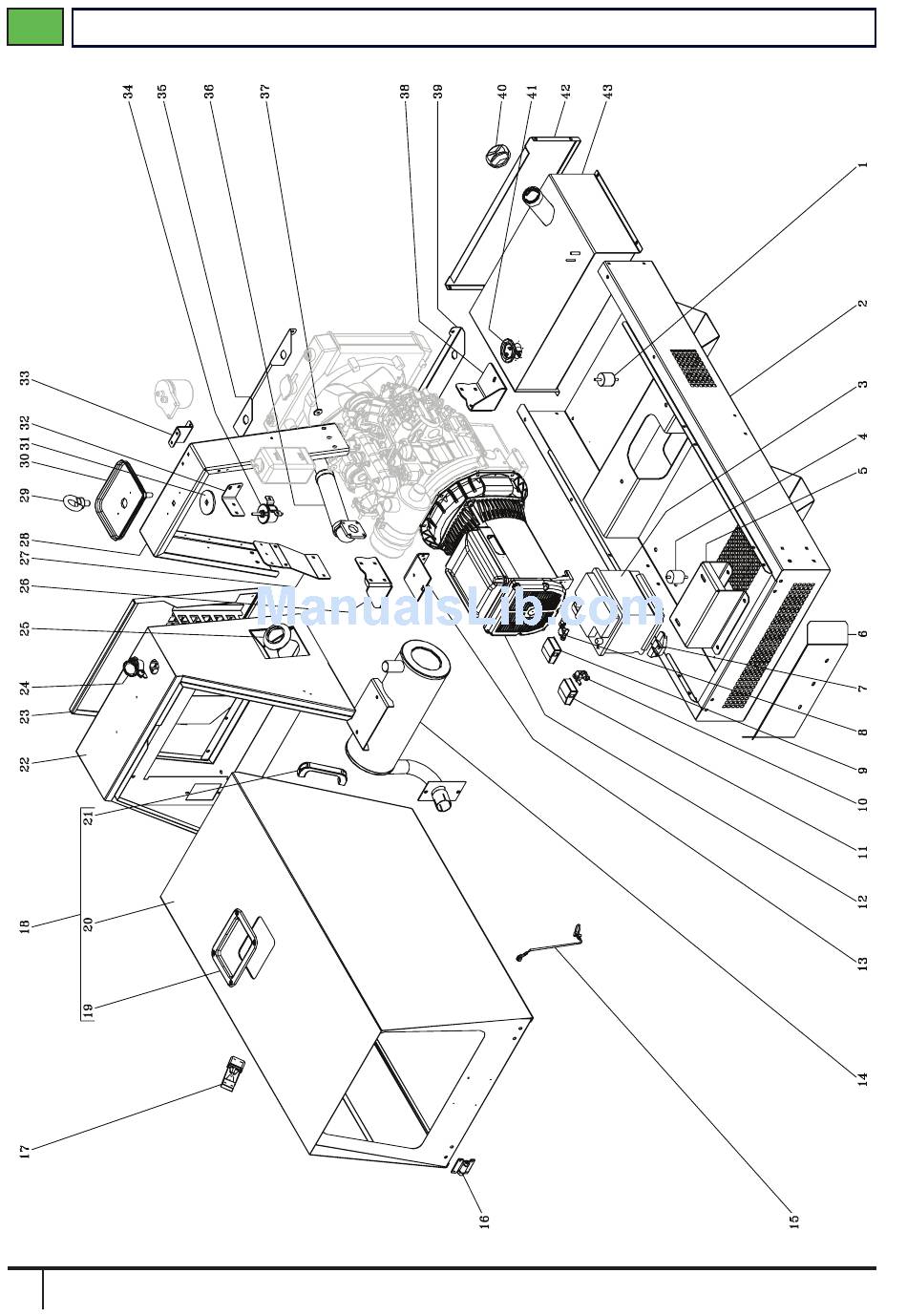 34
35
36
37
38
39
40
41
42
43
1
2
3
4
5
6
7
8
9
10
11
12
13
14
15
16
17
18
19
20
21
22
23
24
25
26
27
28
29
30
31
32
33

ManualsLib.com