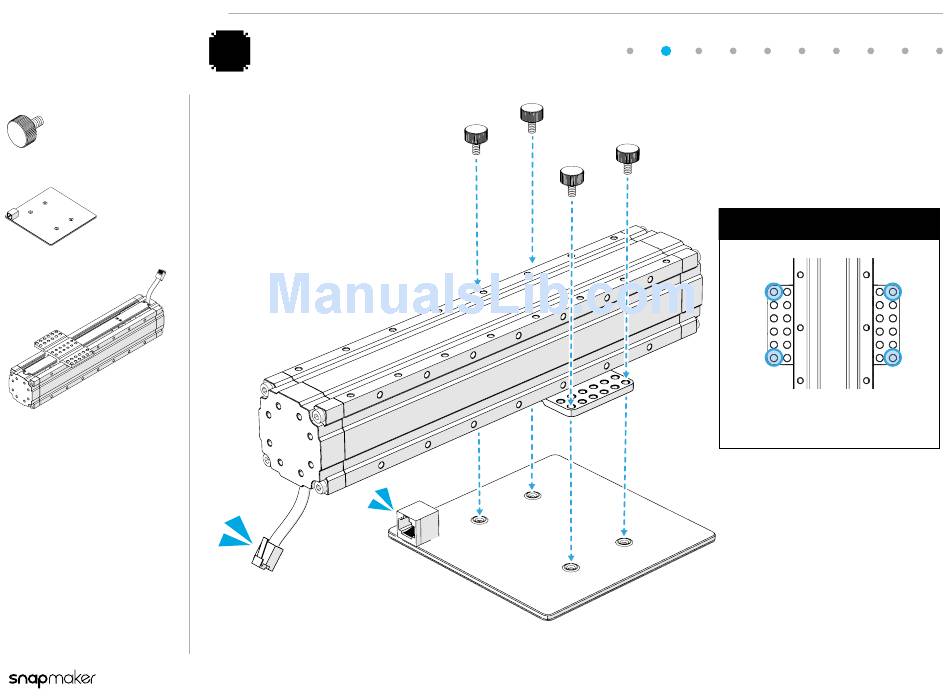 ManualsLib.com

snapmaker