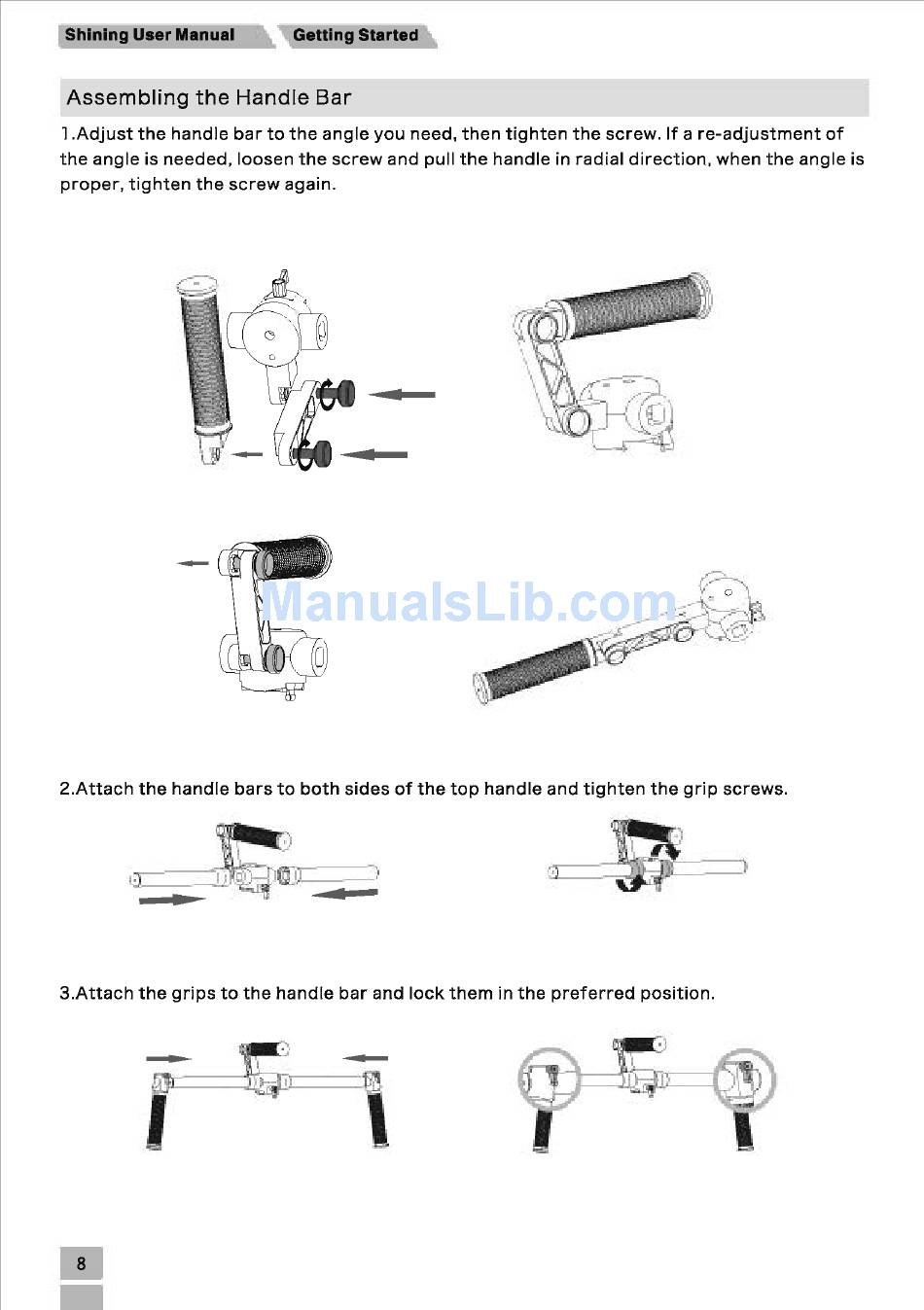 Shining User Manual Getting Started

Assembling the Handle Bar

1.Adjust the handle bar to the angle you need, then tighten the screw. If a re-adjustment of the angle is needed, loosen the screw and pull the handle in radial direction, when the angle is proper, tighten the screw again.

ManualsLib.com

2.Attach the handle bars to both sides of the top handle and tighten the grip screws.

3.Attach the grips to the handle bar and lock them in the preferred position.

8